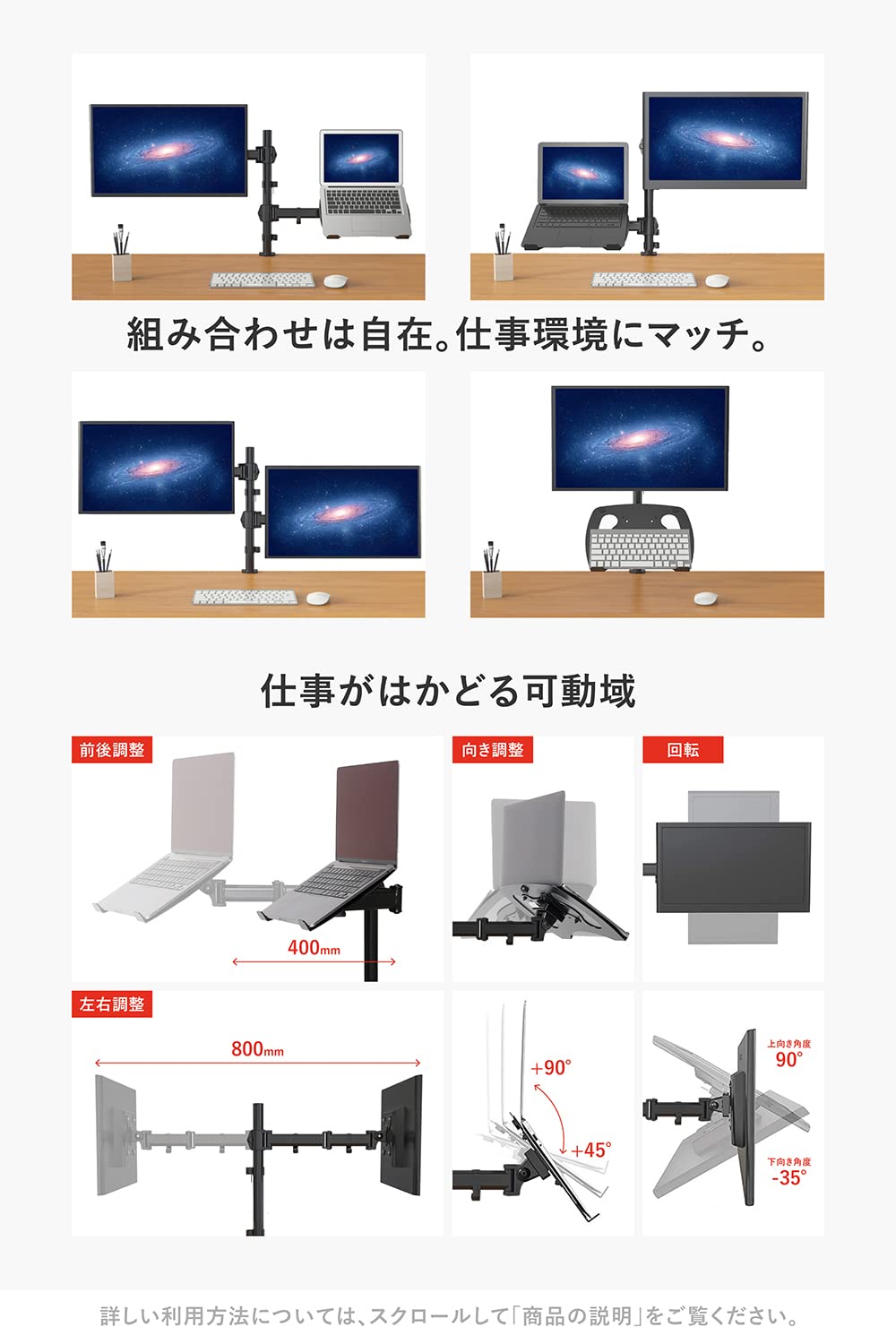 組み合わせは自在。仕事環境にマッチ。

仕事がはかどる可動域

前後調整

400mm

向き調整

回転

左右調整

800mm

+90°

+45°

上向き角度
90°

下向き角度
-35°

詳しい利用方法については、スクロールして「商品の説明」をご覧ください。