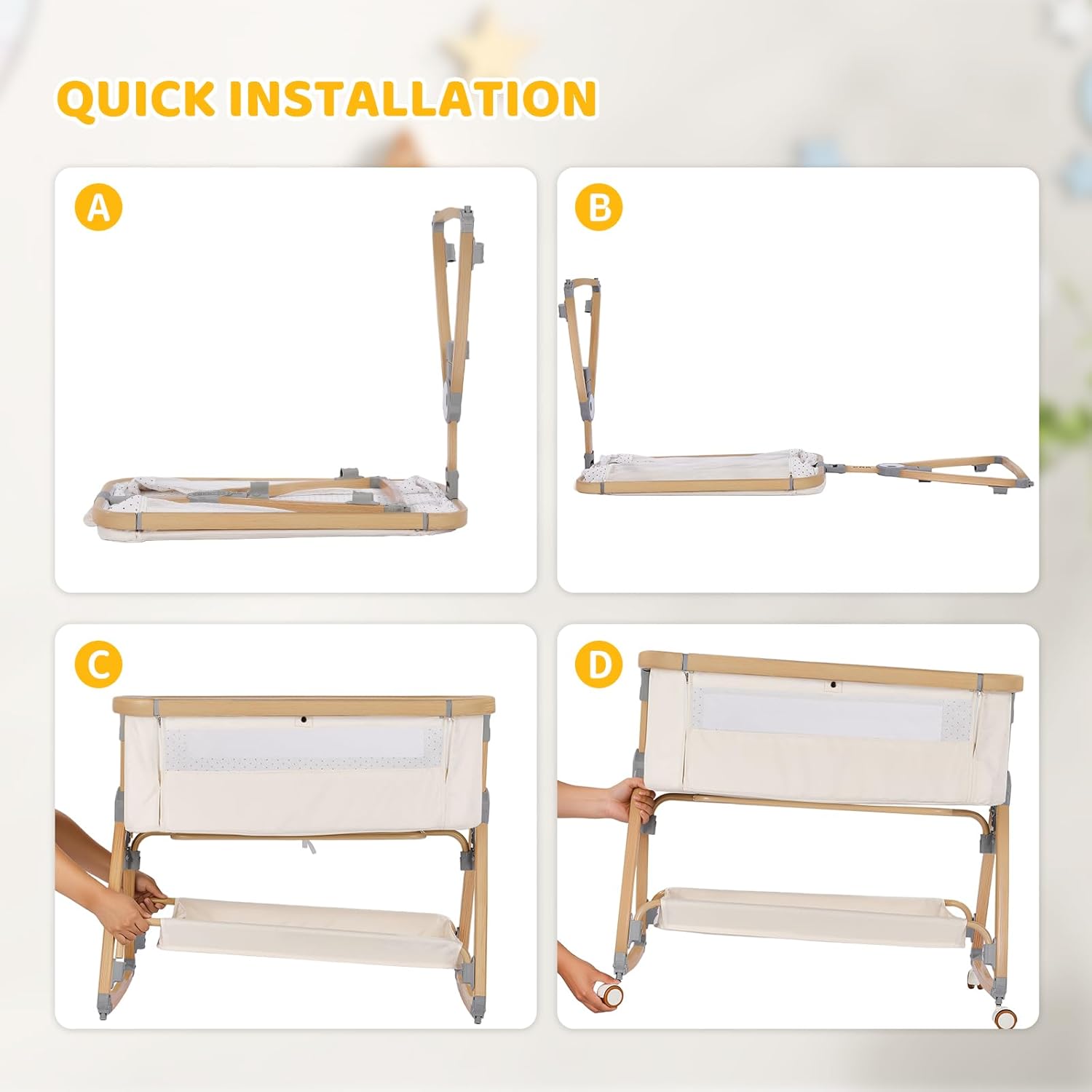 QUICK INSTALLATION

A

B

C

D