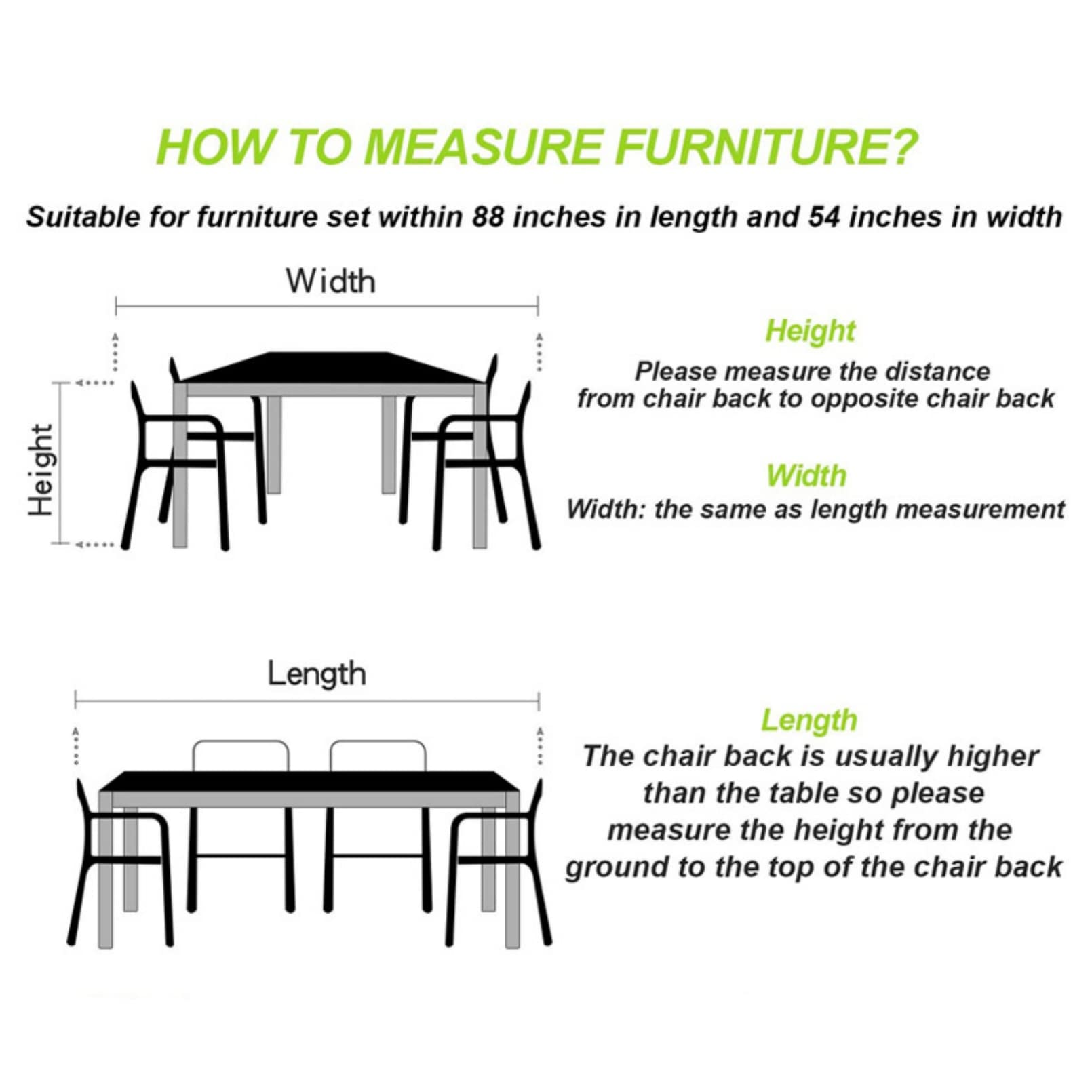 HOW TO MEASURE FURNITURE?

Suitable for furniture set within 88 inches in length and 54 inches in width

Width

Height

Height

Please measure the distance from chair back to opposite chair back

Width

Width: the same as length measurement

Length

Length

The chair back is usually higher than the table so please measure the height from the ground to the top of the chair back