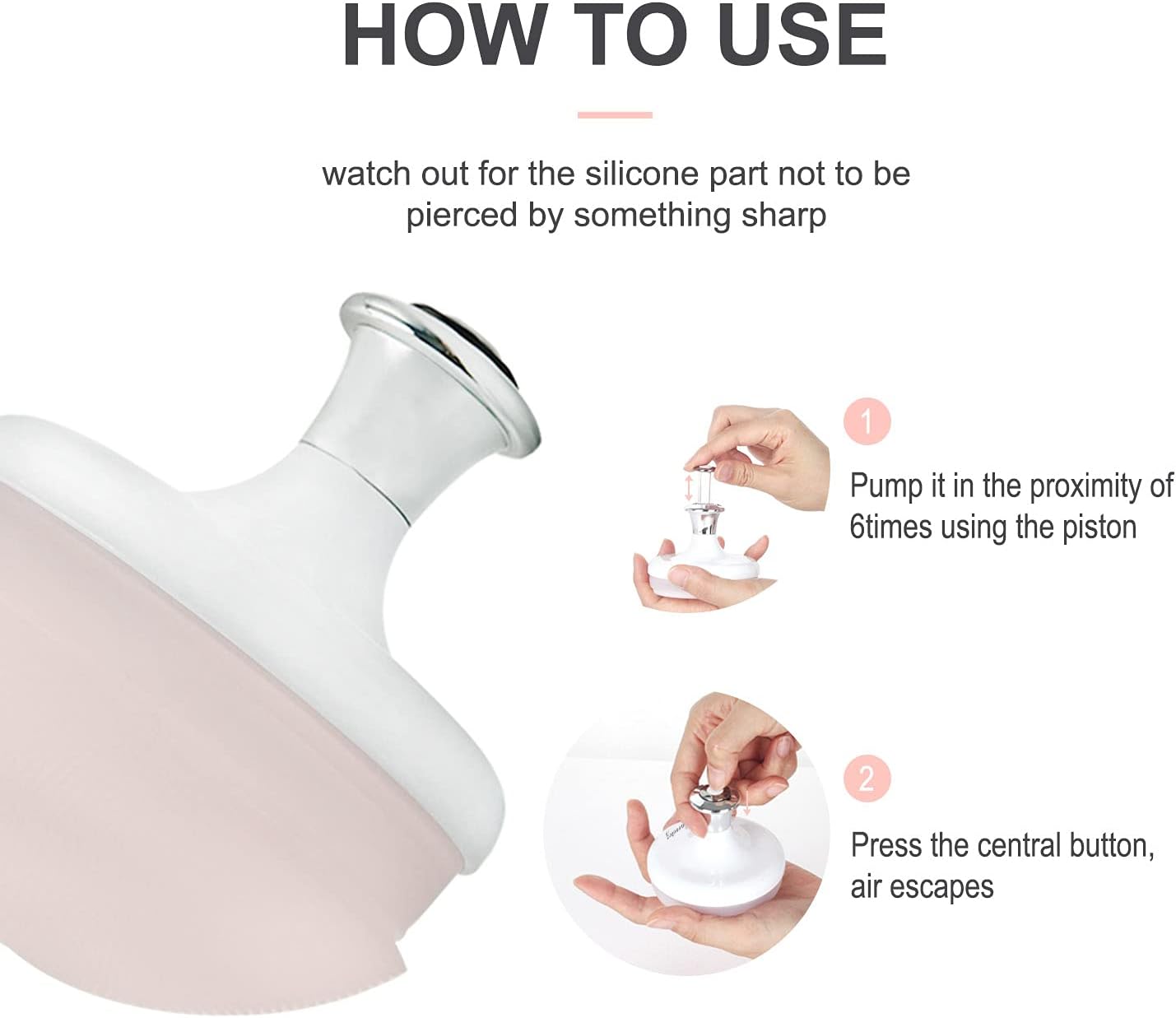 HOW TO USE

watch out for the silicone part not to be pierced by something sharp

1

Pump it in the proximity of 6times using the piston

2

Press the central button, air escapes