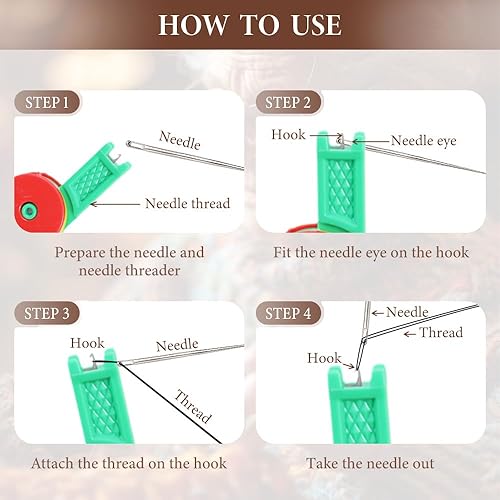 HOW TO USE

STEP 1

Needle

Needle thread

Prepare the needle and needle threader

STEP 2

Hook

Needle eye

Fit the needle eye on the hook

STEP 3

Hook

Needle

Thread

Attach the thread on the hook

STEP 4

Needle

Thread

Hook

Take the needle out