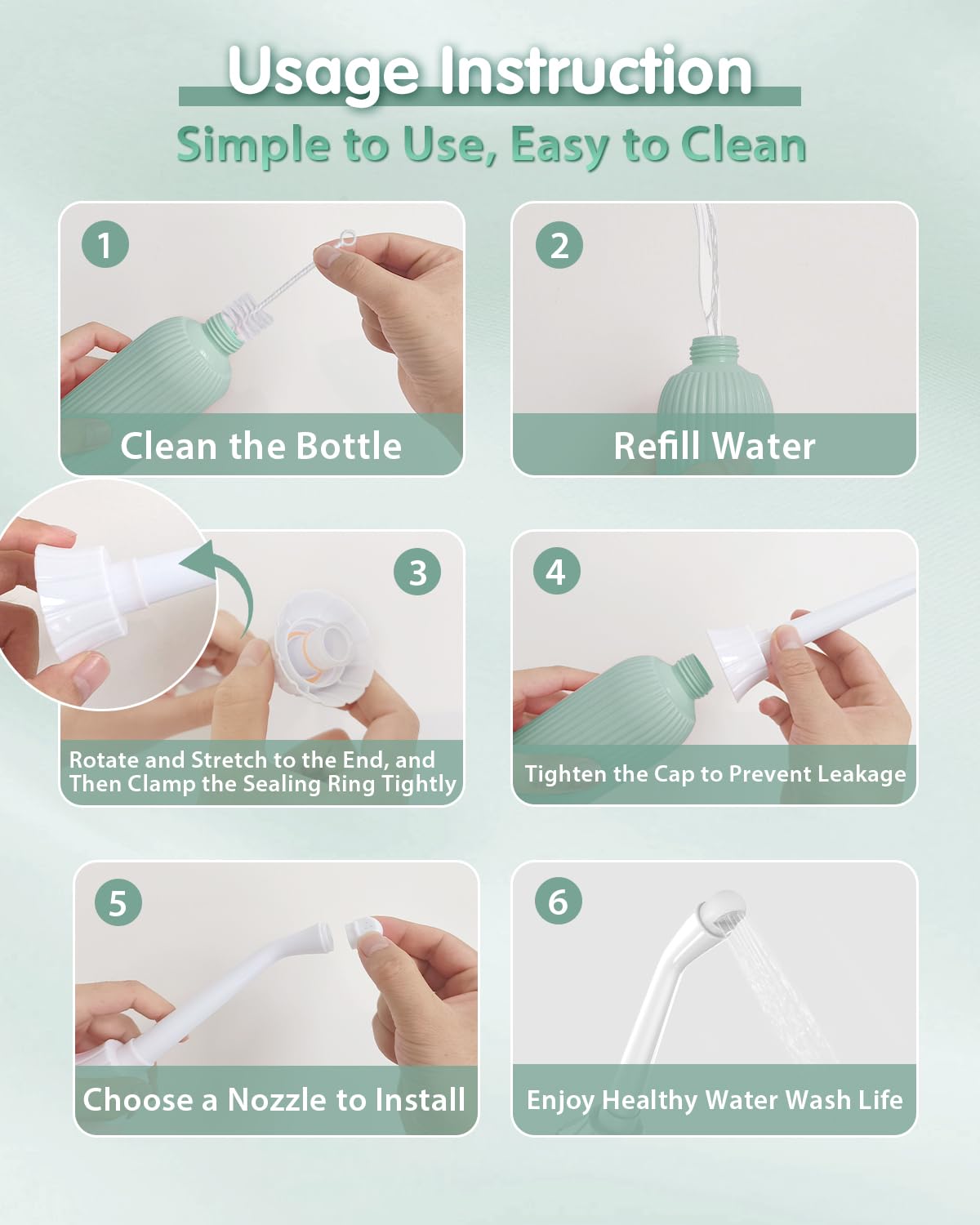 Usage Instruction
Simple to Use, Easy to Clean

1
Clean the Bottle

2
Refill Water

3
Rotate and Stretch to the End, and Then Clamp the Sealing Ring Tightly

4
Tighten the Cap to Prevent Leakage

5
Choose a Nozzle to Install

6
Enjoy Healthy Water Wash Life