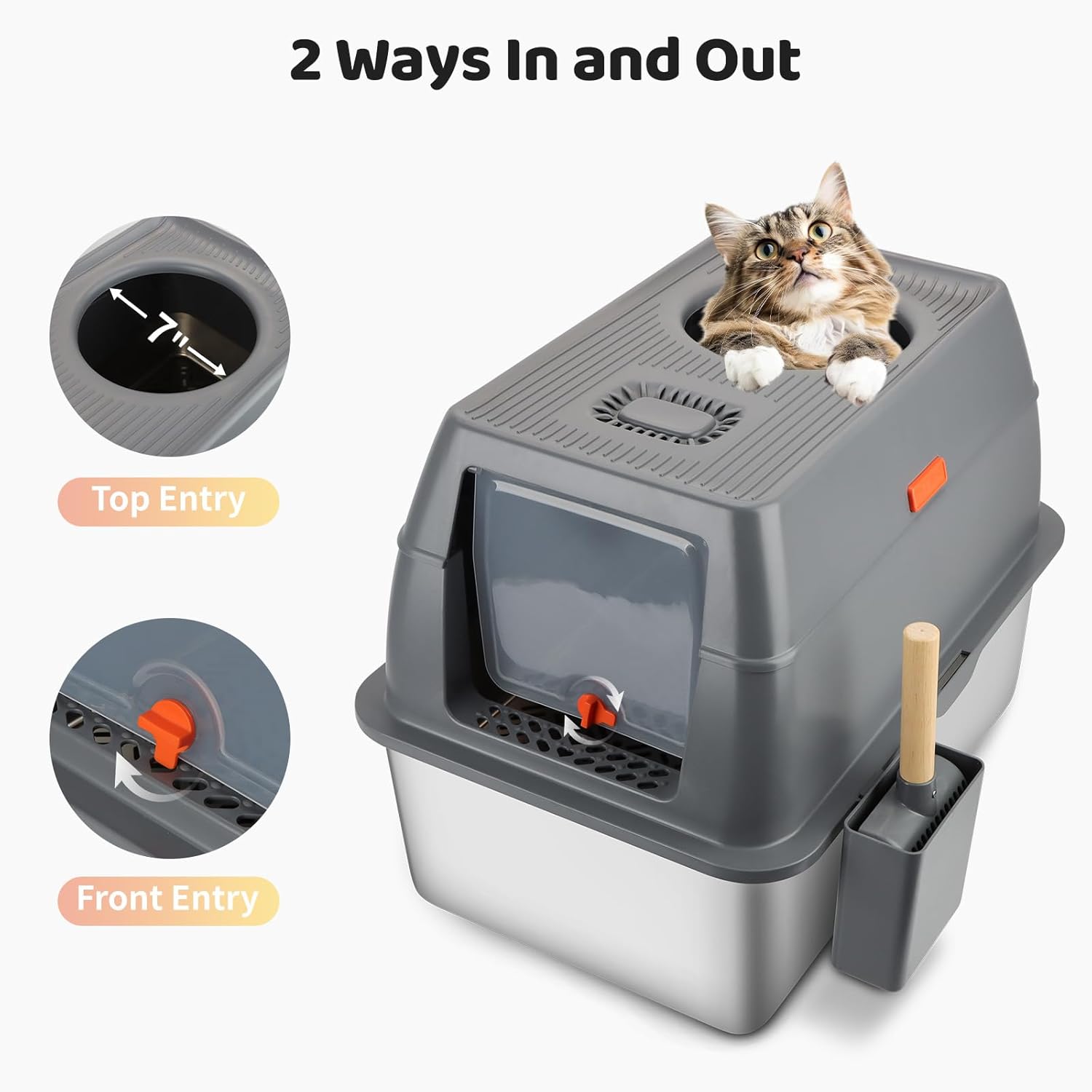 2 Ways In and Out

7"

Top Entry

Front Entry