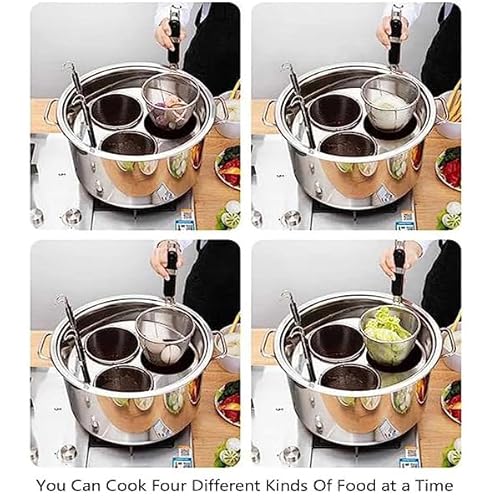 You Can Cook Four Different Kinds Of Food at a Time