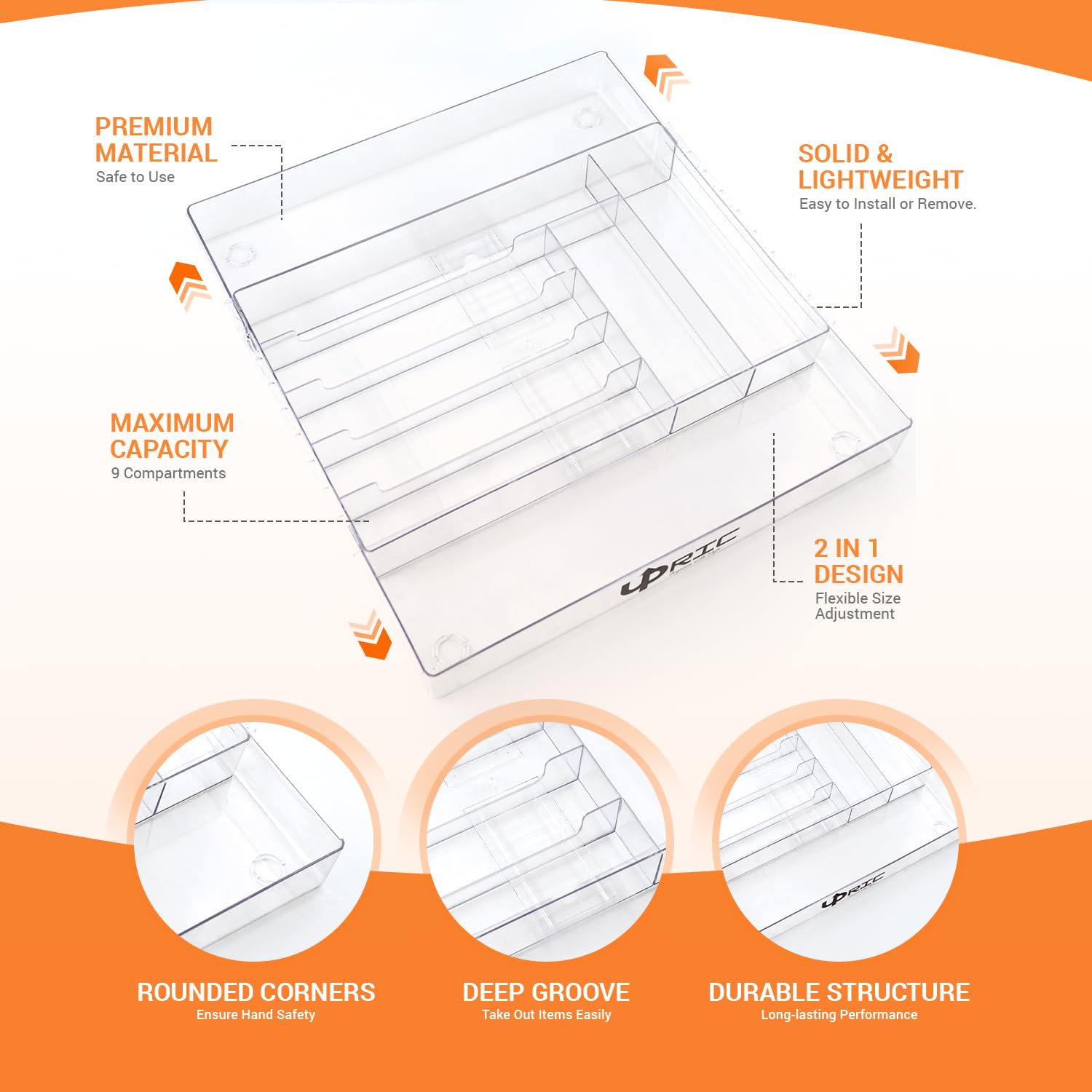 PREMIUM MATERIAL
Safe to Use

SOLID & LIGHTWEIGHT
Easy to Install or Remove.

MAXIMUM CAPACITY
9 Compartments

UPRIC

2 IN 1 DESIGN
Flexible Size Adjustment

UPRIC

ROUNDED CORNERS
Ensure Hand Safety

DEEP GROOVE
Take Out Items Easily

DURABLE STRUCTURE
Long-lasting Performance