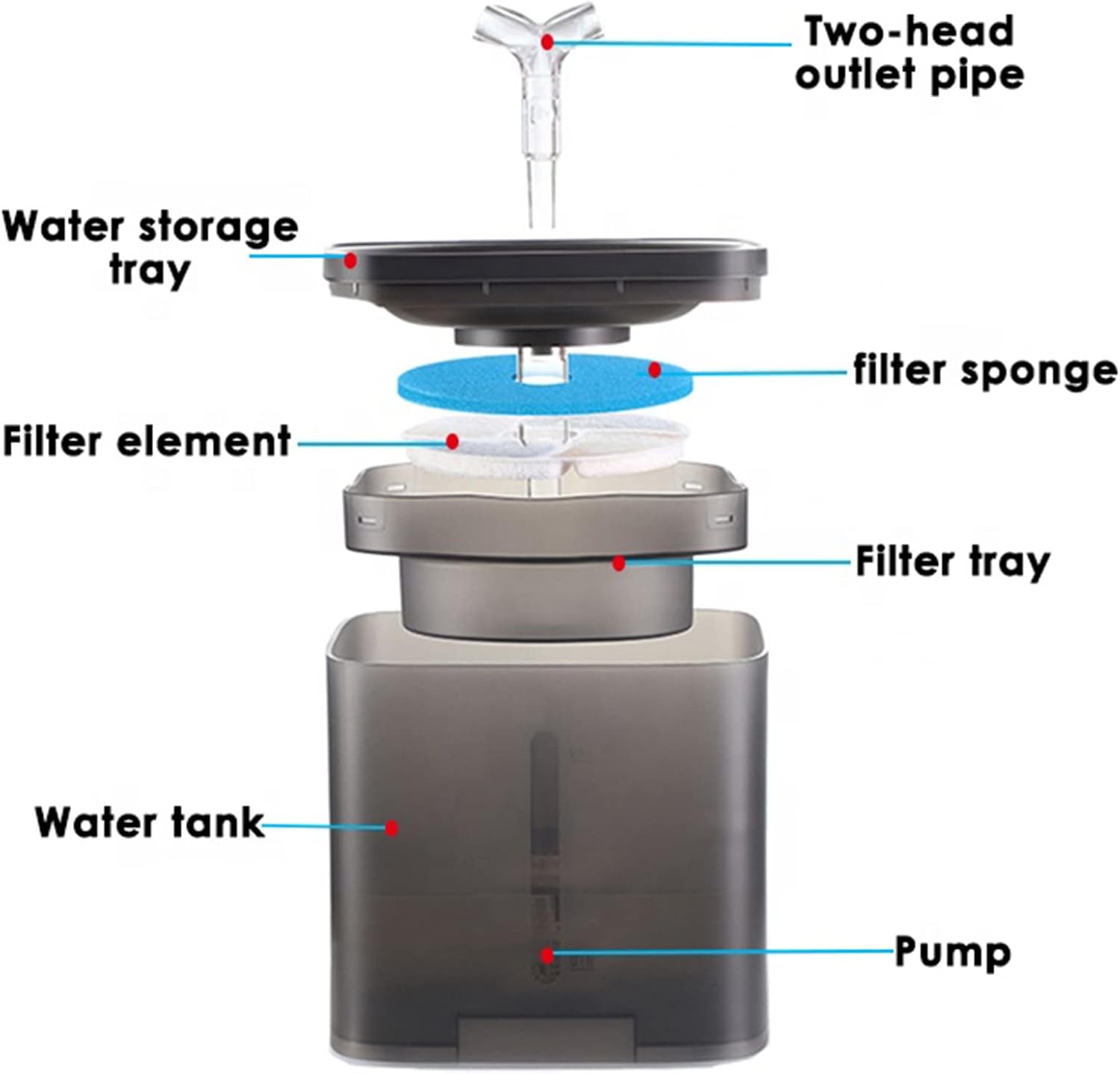 Two-head outlet pipe

Water storage tray

filter sponge

Filter element

Filter tray

Water tank

Pump