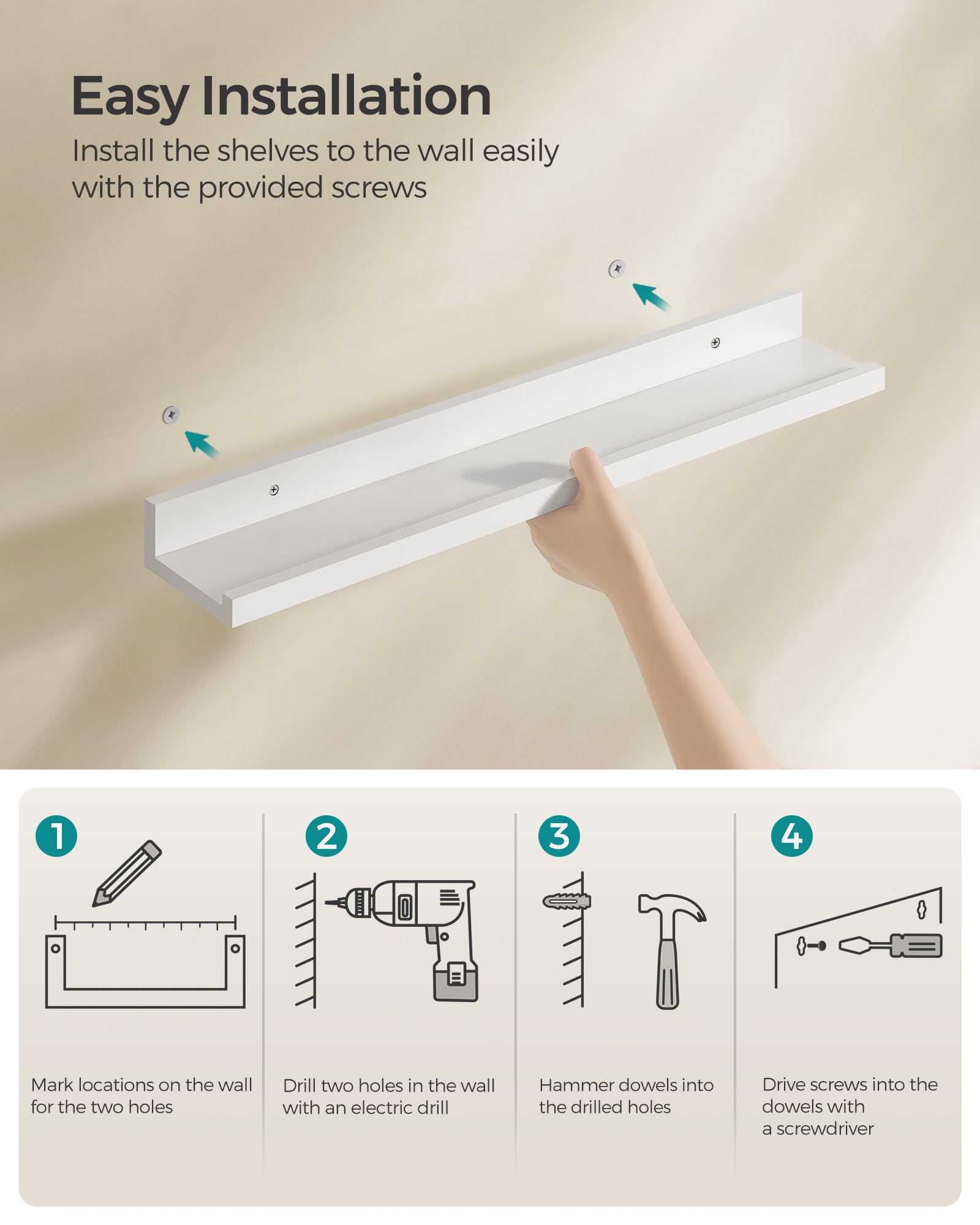 Easy Installation

Install the shelves to the wall easily with the provided screws

1

Mark locations on the wall for the two holes

2

Drill two holes in the wall with an electric drill

3

Hammer dowels into the drilled holes

4

Drive screws into the dowels with a screwdriver