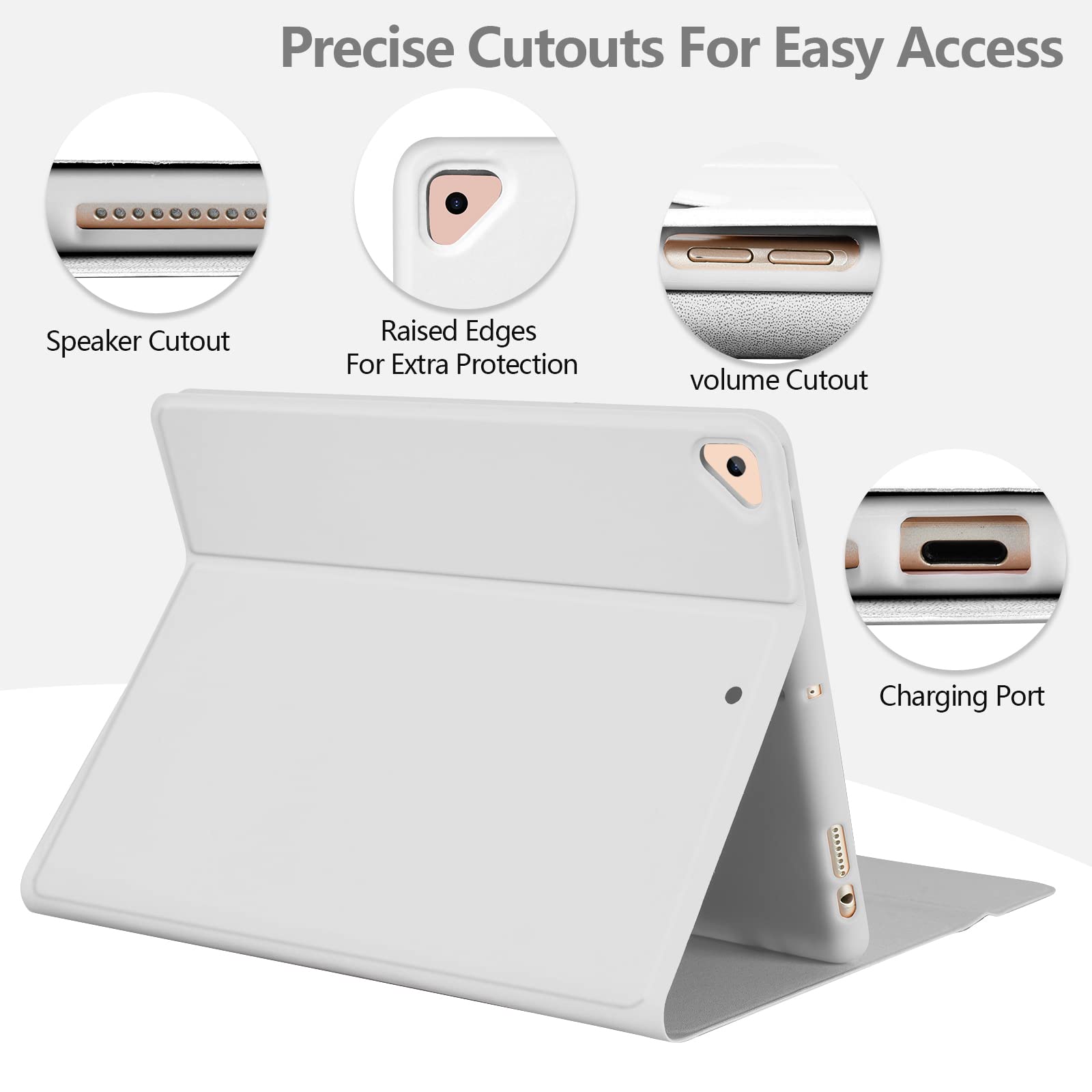 Precise Cutouts For Easy Access

Speaker Cutout

Raised Edges
For Extra Protection

volume Cutout

Charging Port