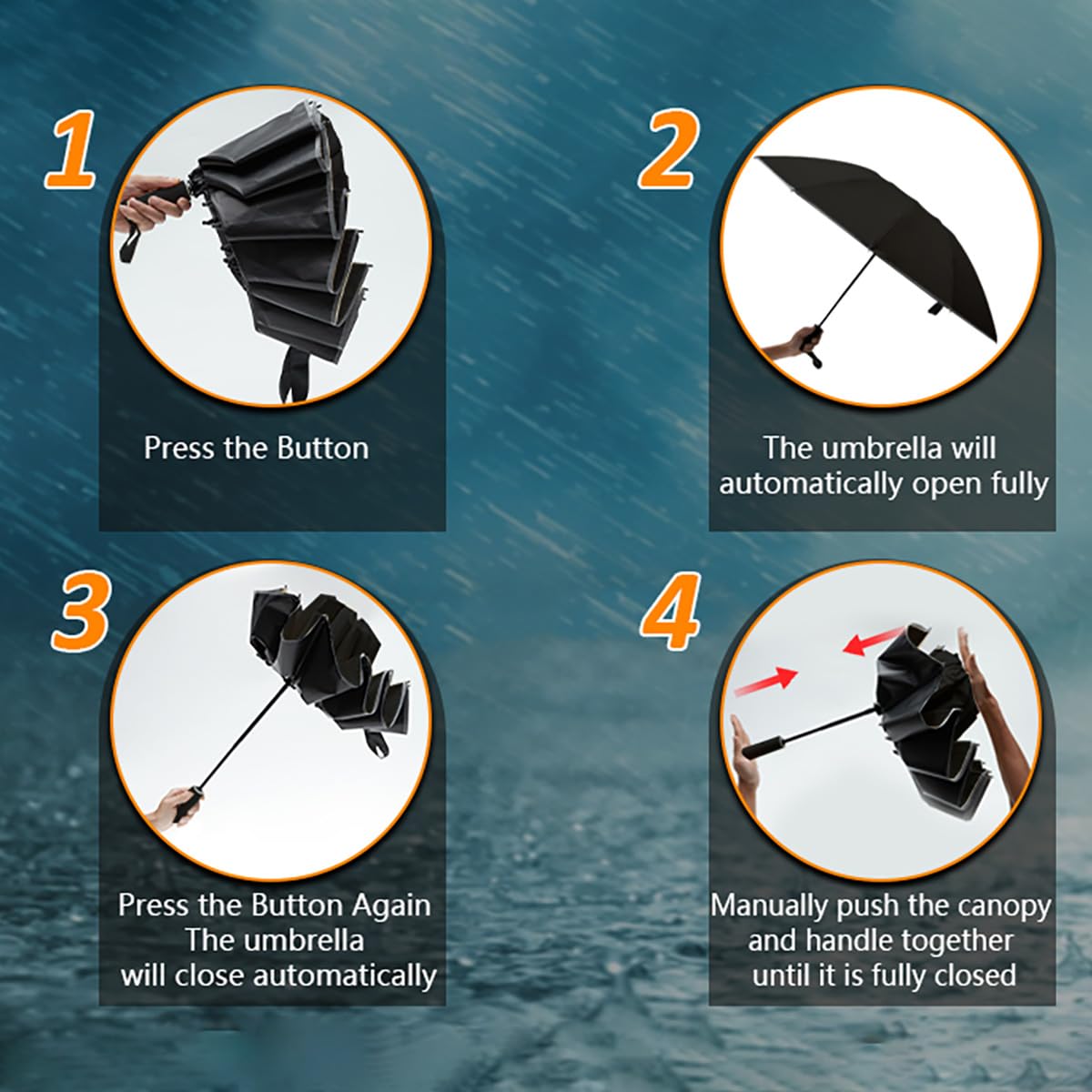 1

Press the Button

2

The umbrella will automatically open fully

3

Press the Button Again
The umbrella
will close automatically

4

Manually push the canopy and handle together until it is fully closed