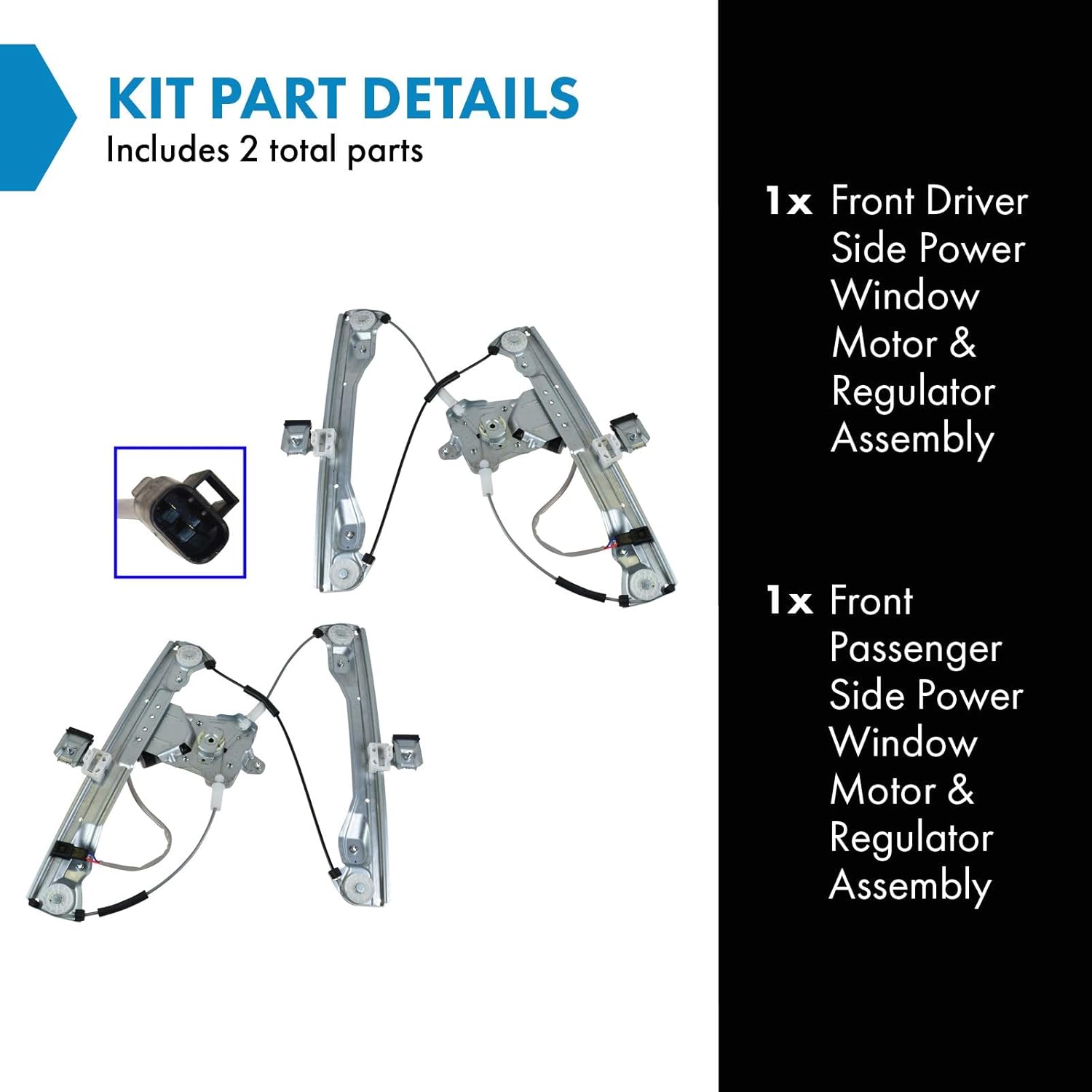 KIT PART DETAILS
Includes 2 total parts

1x Front Driver Side Power Window Motor & Regulator Assembly

1x Front Passenger Side Power Window Motor & Regulator Assembly