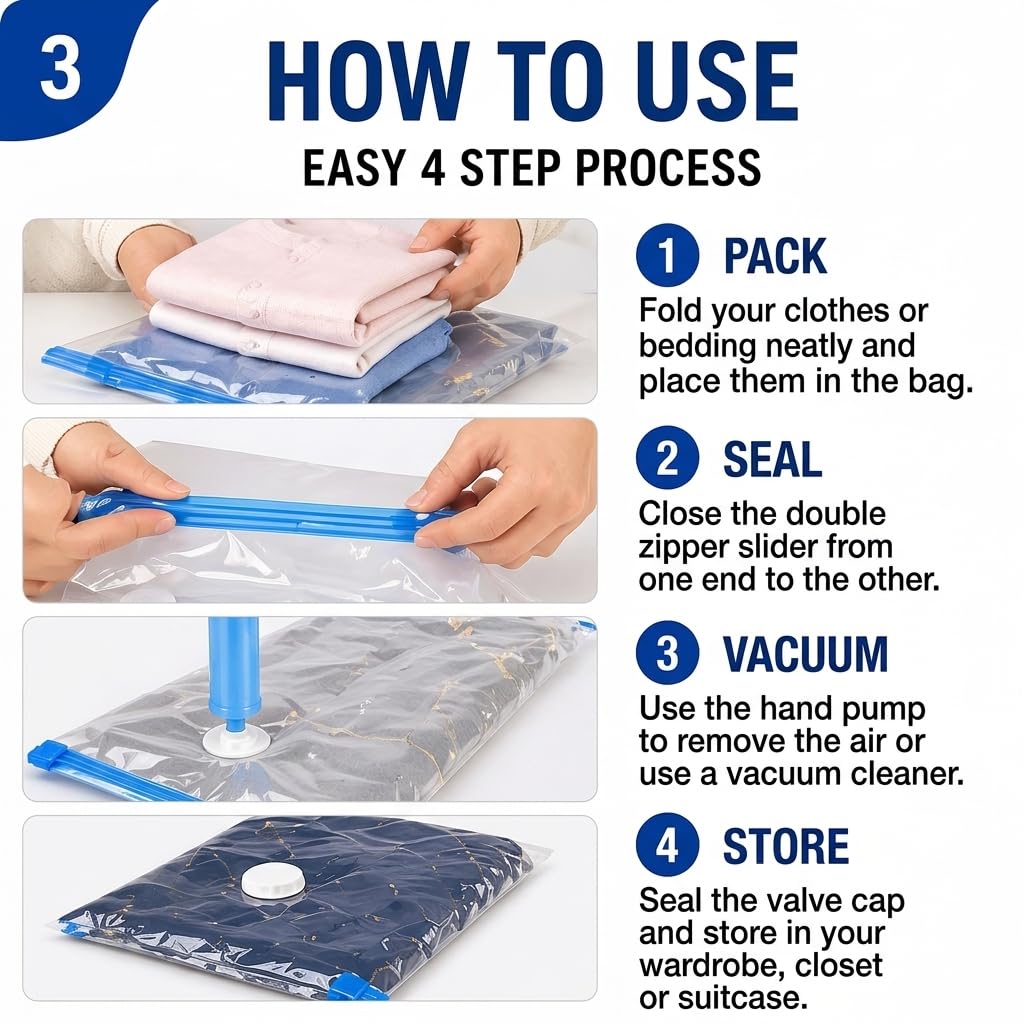 3

HOW TO USE

EASY 4 STEP PROCESS

1 PACK

Fold your clothes or bedding neatly and place them in the bag.

2 SEAL

Close the double zipper slider from one end to the other.

3 VACUUM

Use the hand pump to remove the air or use a vacuum cleaner.

4 STORE

Seal the valve cap and store in your wardrobe, closet or suitcase.