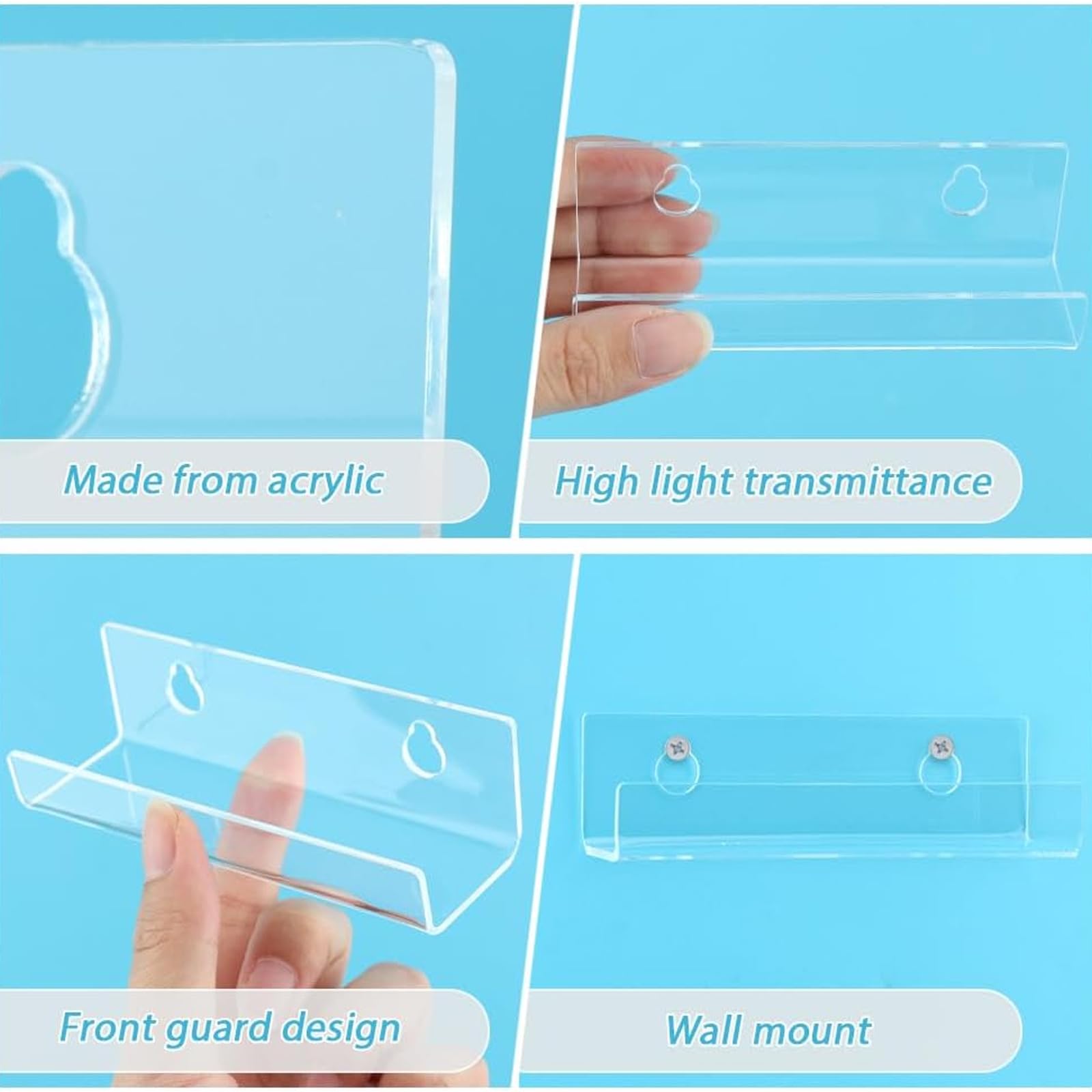 Made from acrylic

High light transmittance

Front guard design

Wall mount