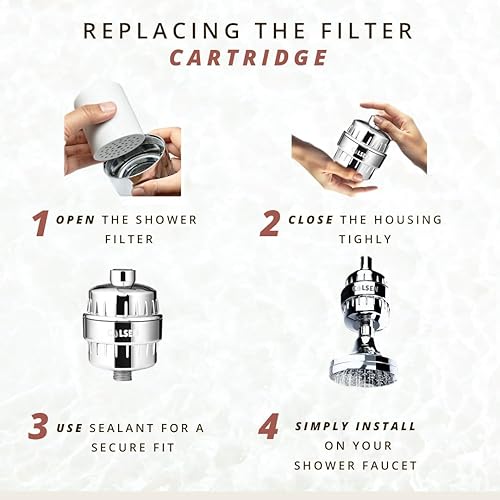 REPLACING THE FILTER
CARTRIDGE

1 OPEN THE SHOWER FILTER

2 CLOSE THE HOUSING TIGHLY

OLSEN

OLSEN

3 USE SEALANT FOR A SECURE FIT

4 SIMPLY INSTALL ON YOUR SHOWER FAUCET