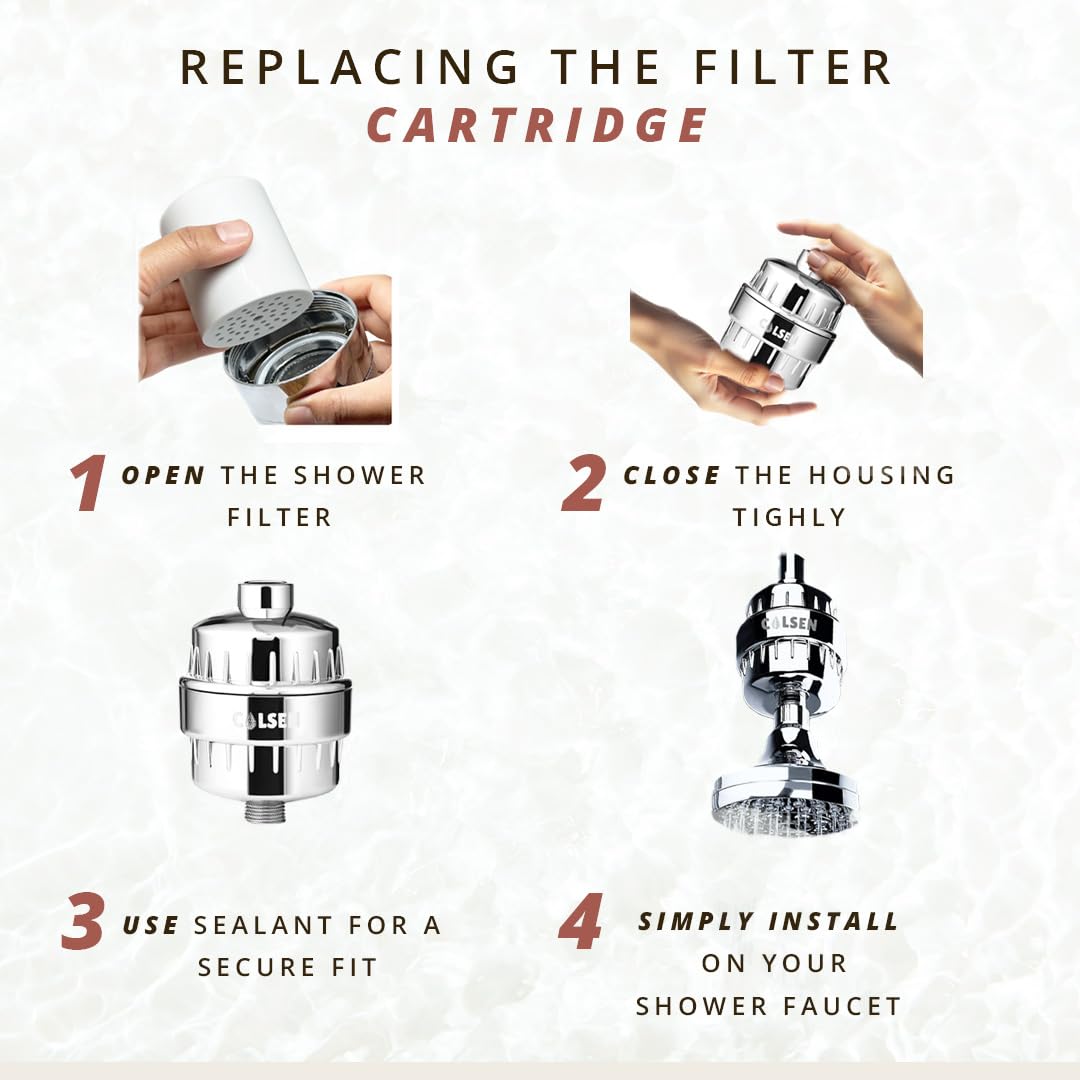 REPLACING THE FILTER
CARTRIDGE

OLSEN

1 OPEN THE SHOWER FILTER

2 CLOSE THE HOUSING TIGHLY

OLSEN

OLSEN

3 USE SEALANT FOR A SECURE FIT

4 SIMPLY INSTALL ON YOUR SHOWER FAUCET