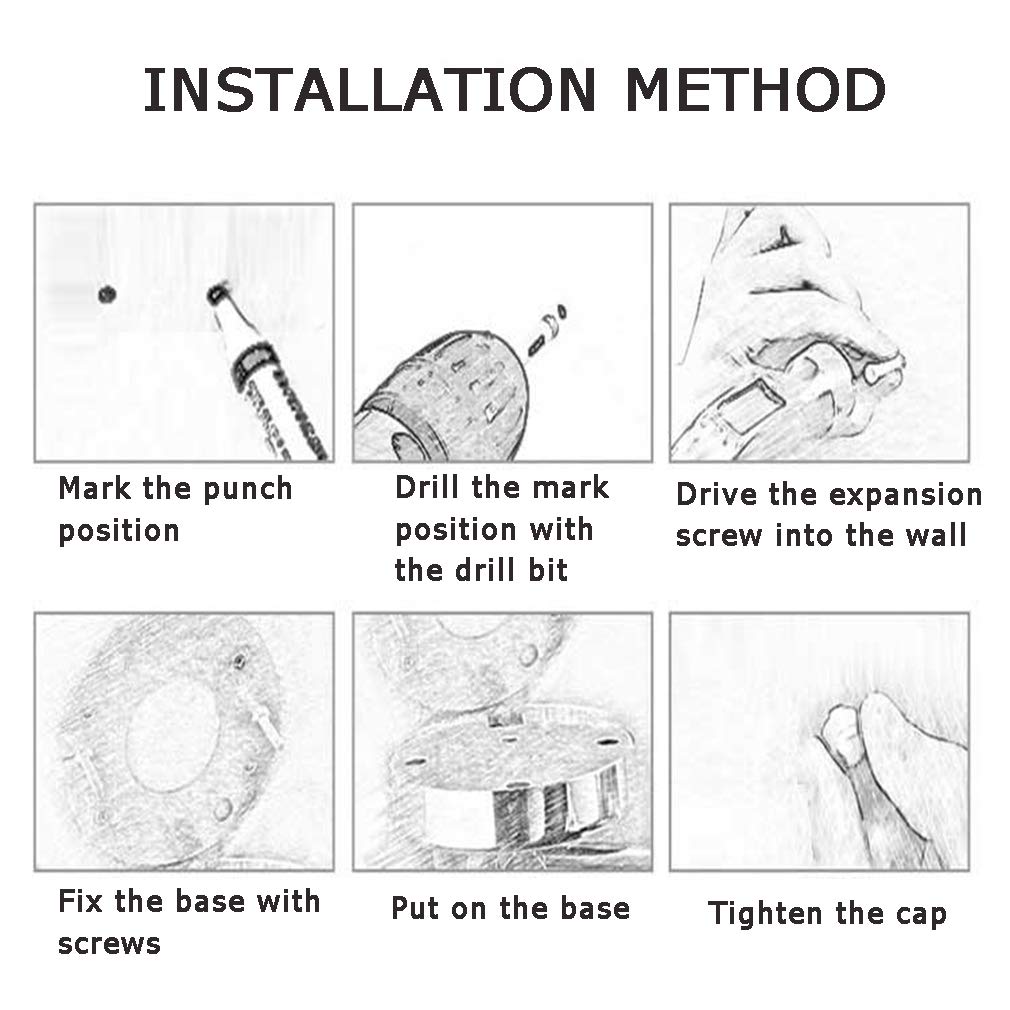 INSTALLATION METHOD

Mark the punch position

Drill the mark position with the drill bit

Drive the expansion screw into the wall

Fix the base with screws

Put on the base

Tighten the cap