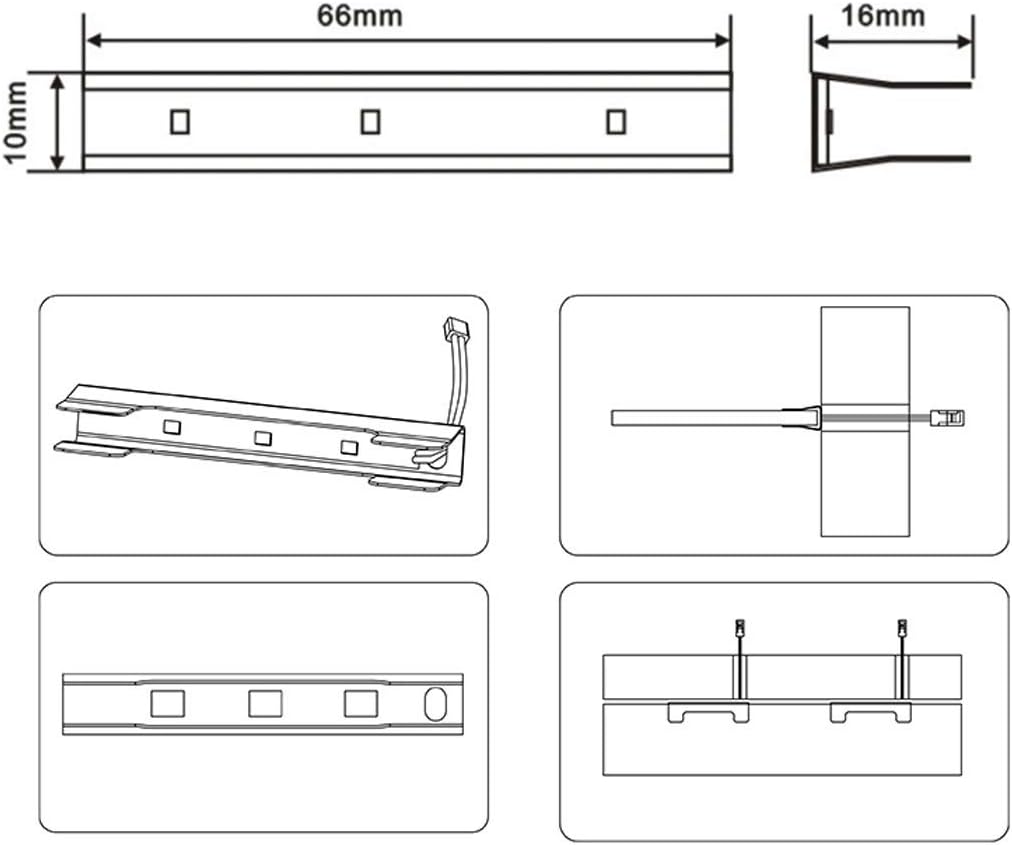 66mm

16mm

10mm