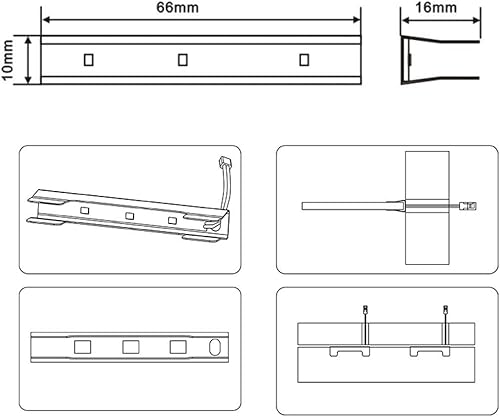 66mm
16mm
10mm