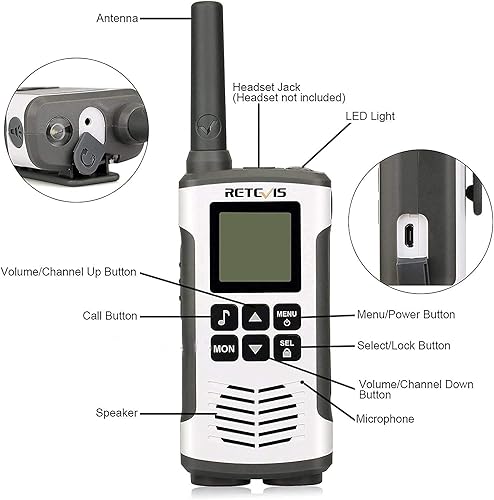 Antenna

Headset Jack
(Headset not included)

LED Light

RETEVIS

Volume/Channel Up Button

Call Button

MENU

Menu/Power Button

MON

SEL

Select/Lock Button

Volume/Channel Down Button

Speaker

Microphone