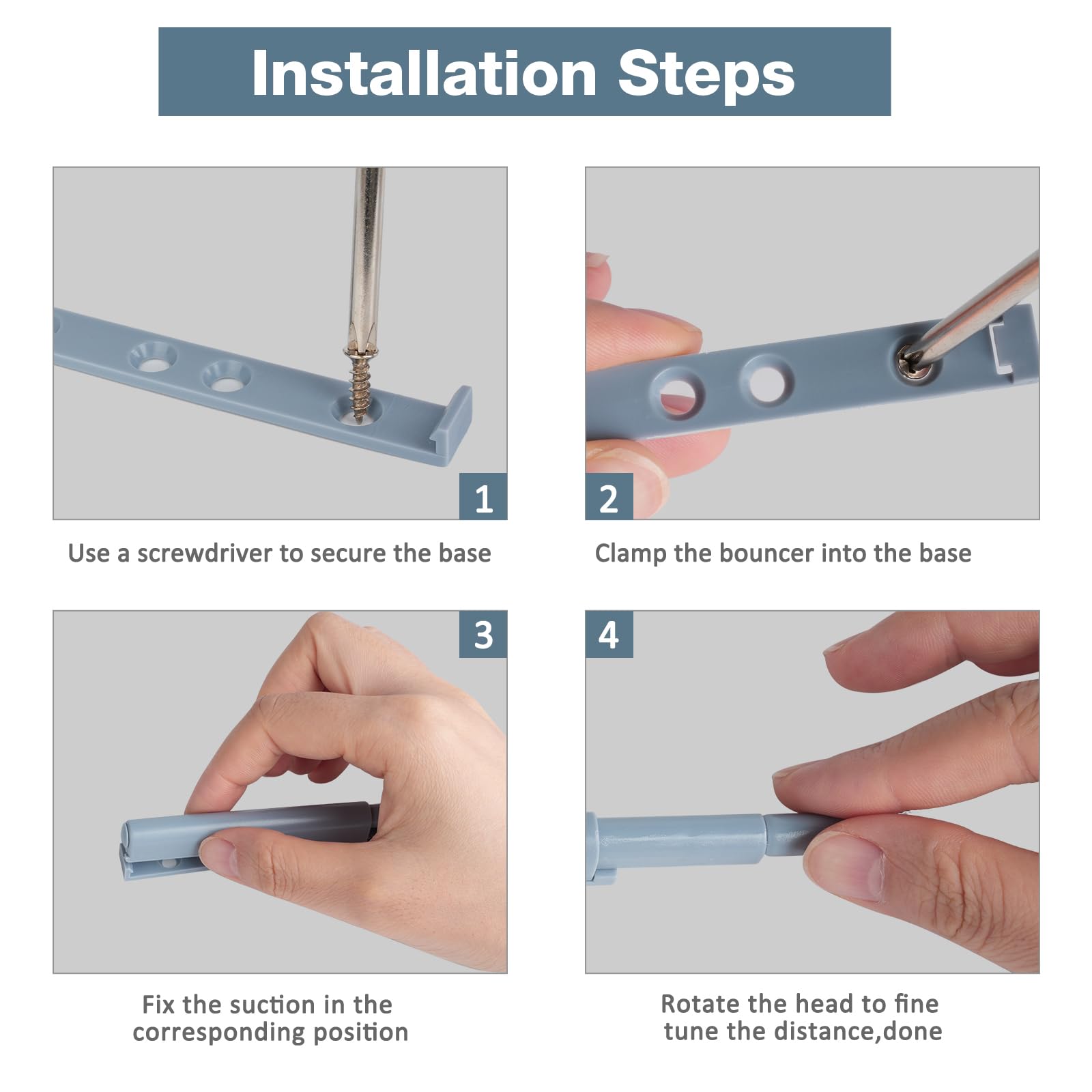 Installation Steps

1

Use a screwdriver to secure the base

2

Clamp the bouncer into the base

3

Fix the suction in the corresponding position

4

Rotate the head to fine tune the distance,done