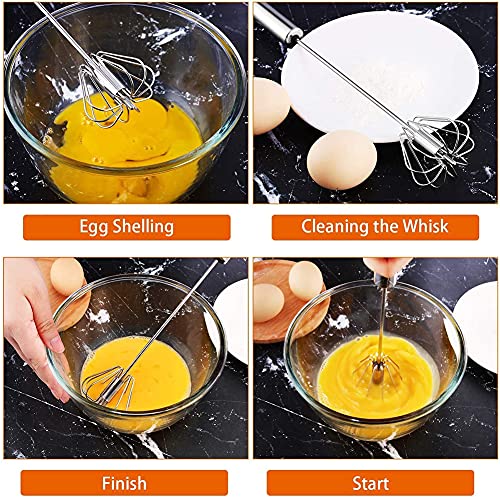 Egg Shelling

Cleaning the Whisk

Finish

Start