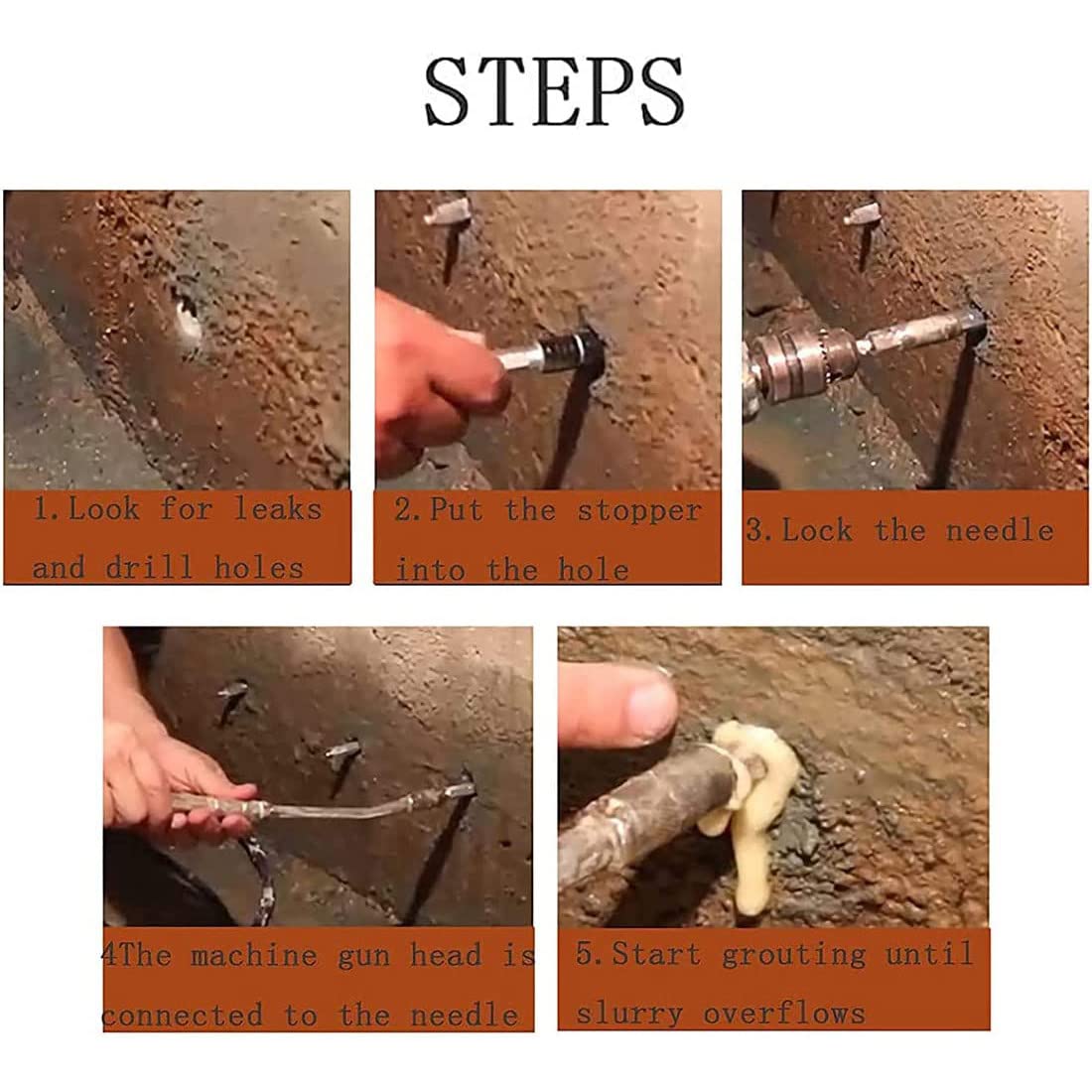 STEPS

1.Look for leaks and drill holes

2.Put the stopper into the hole

3.Lock the needle

4The machine gun head is connected to the needle

5.Start grouting until slurry overflows