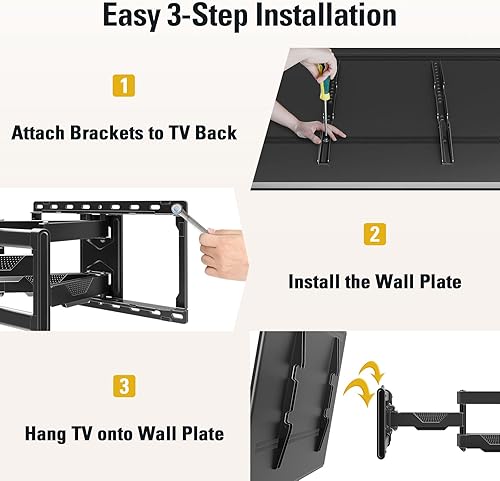 Easy 3-Step Installation

1

Attach Brackets to TV Back

2

Install the Wall Plate

3

Hang TV onto Wall Plate