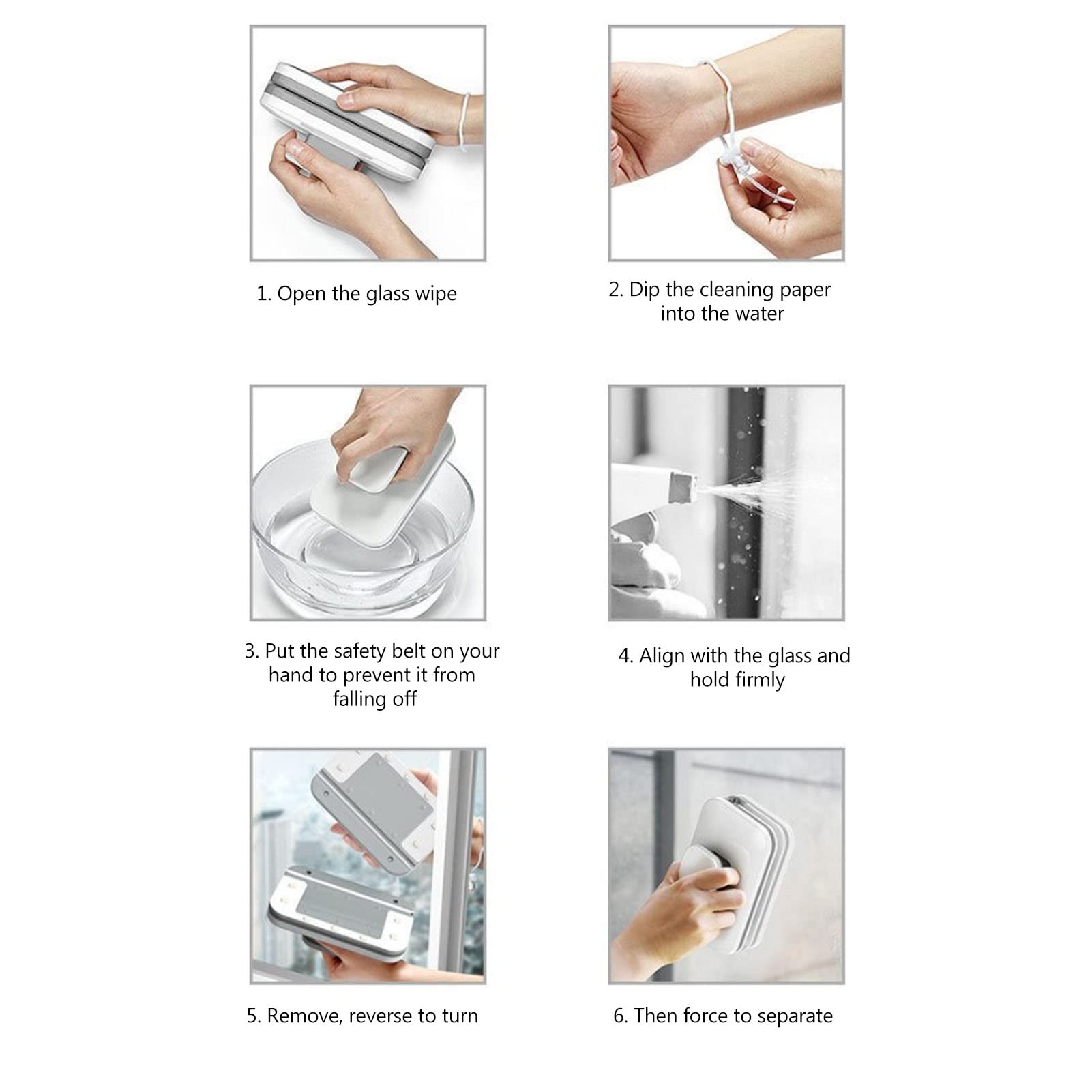 1. Open the glass wipe

2. Dip the cleaning paper into the water

3. Put the safety belt on your hand to prevent it from falling off

4. Align with the glass and hold firmly

5. Remove, reverse to turn

6. Then force to separate