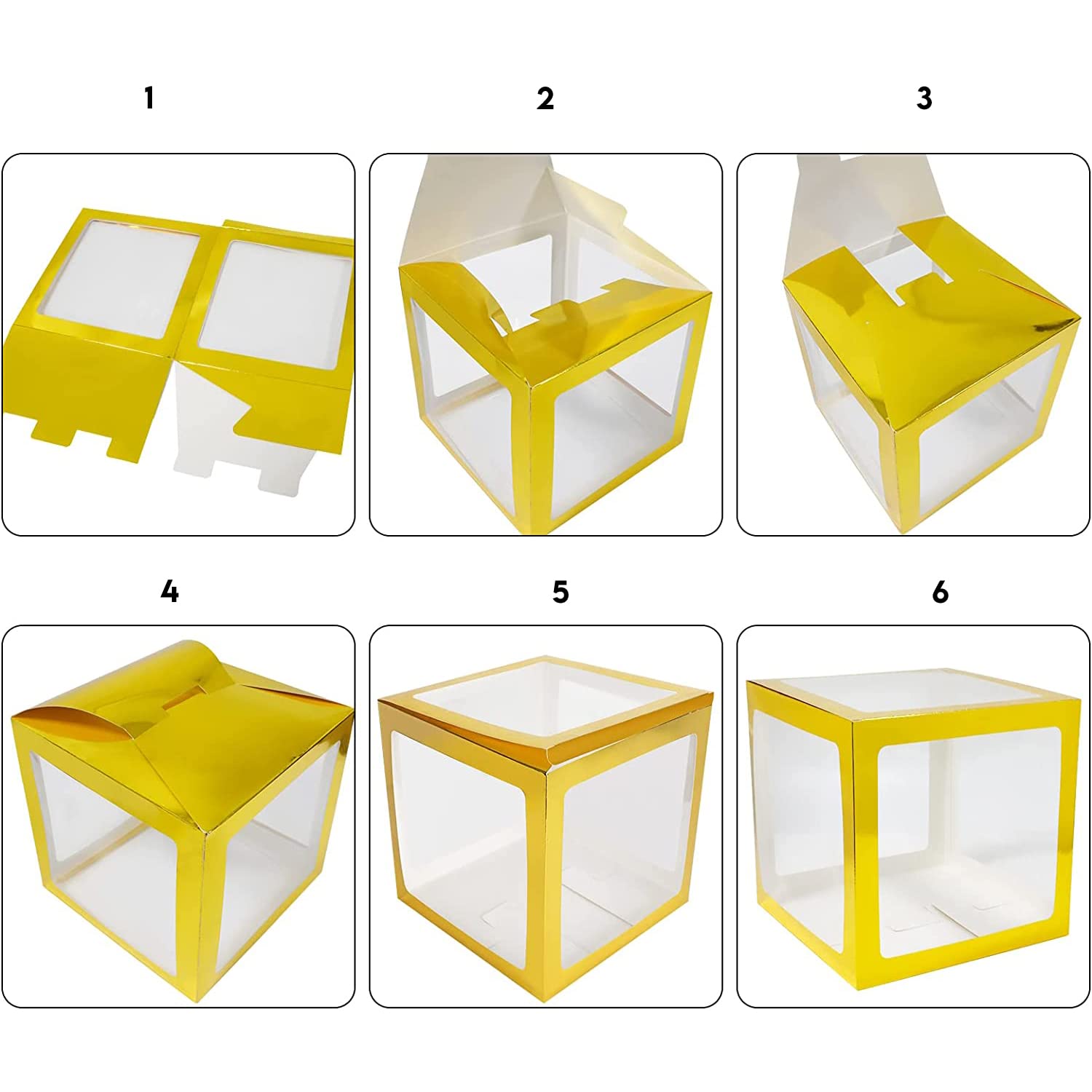 1

2

3

4

5

6