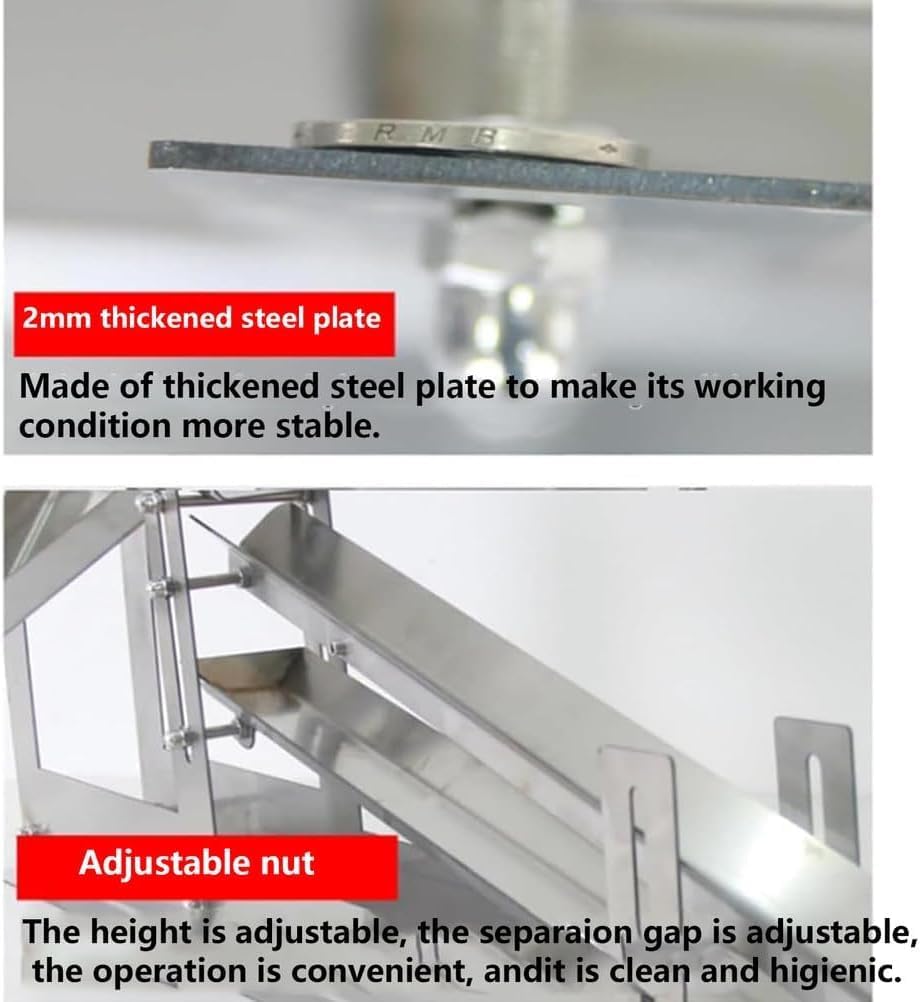 R M B

2mm thickened steel plate

Made of thickened steel plate to make its working condition more stable.

Adjustable nut

The height is adjustable, the separaion gap is adjustable, the operation is convenient, andit is clean and higienic.