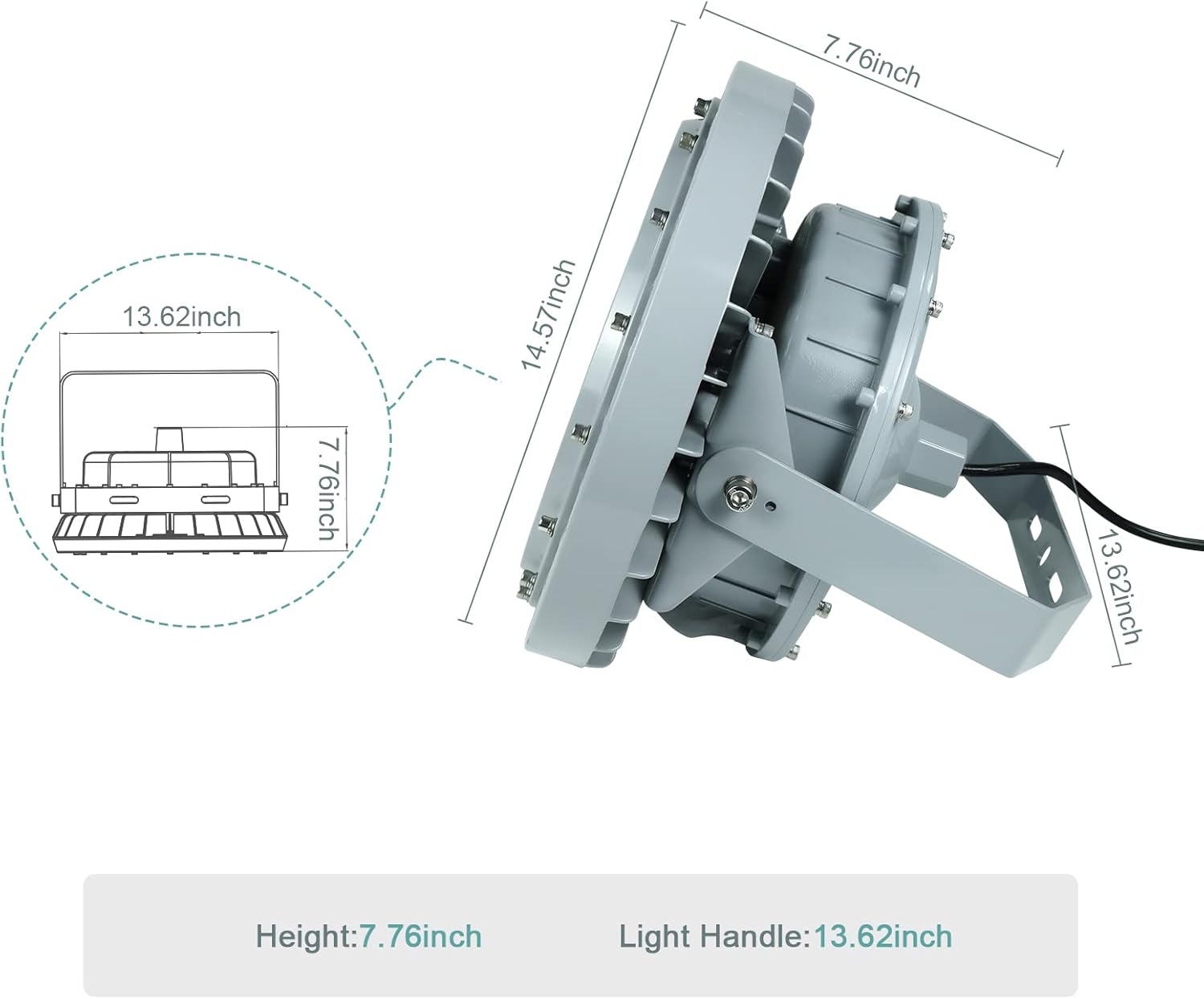 13.62inch

7.76inch

7.76inch

14.57inch

13.62inch

Height:7.76inch Light Handle:13.62inch