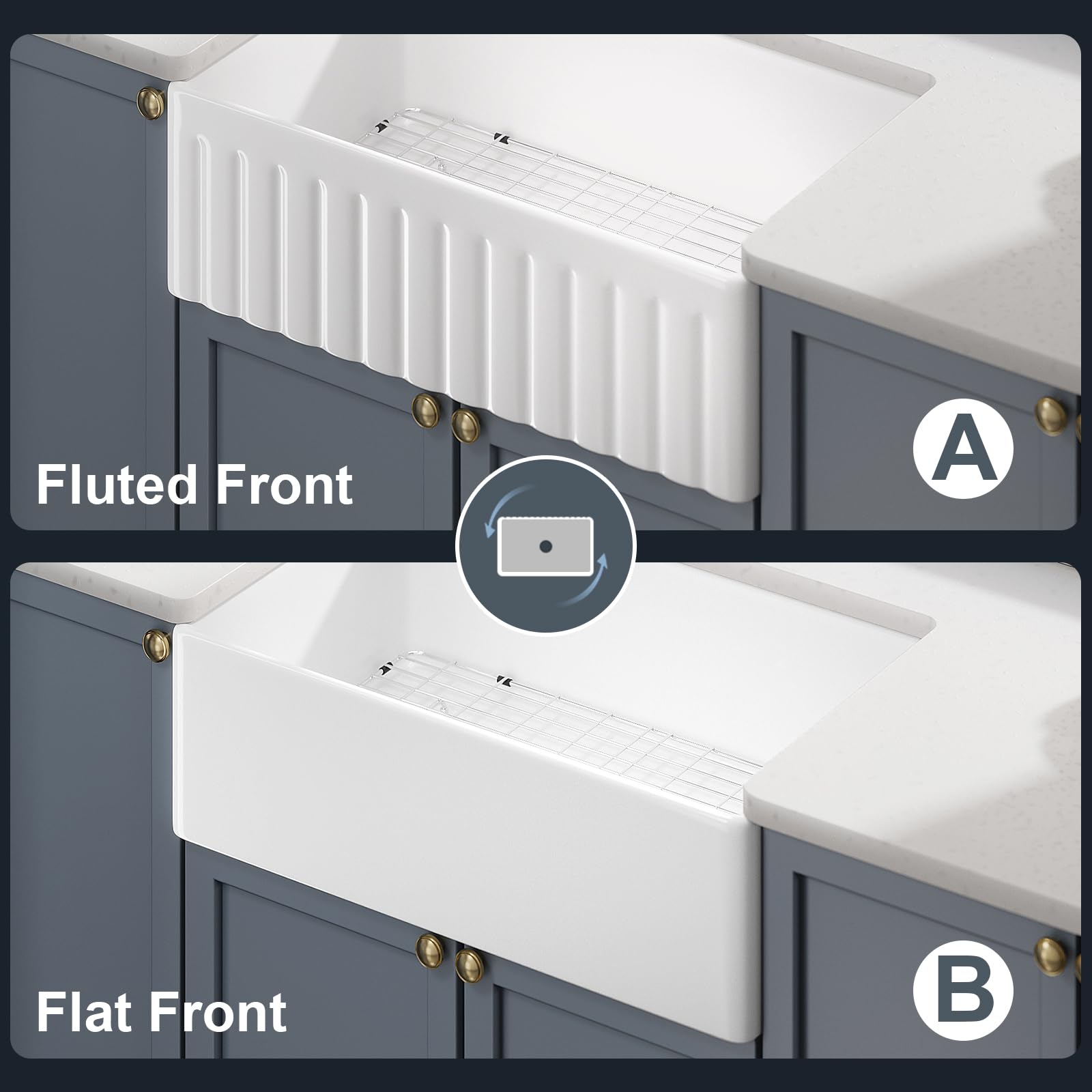 Fluted Front

A

Flat Front

B