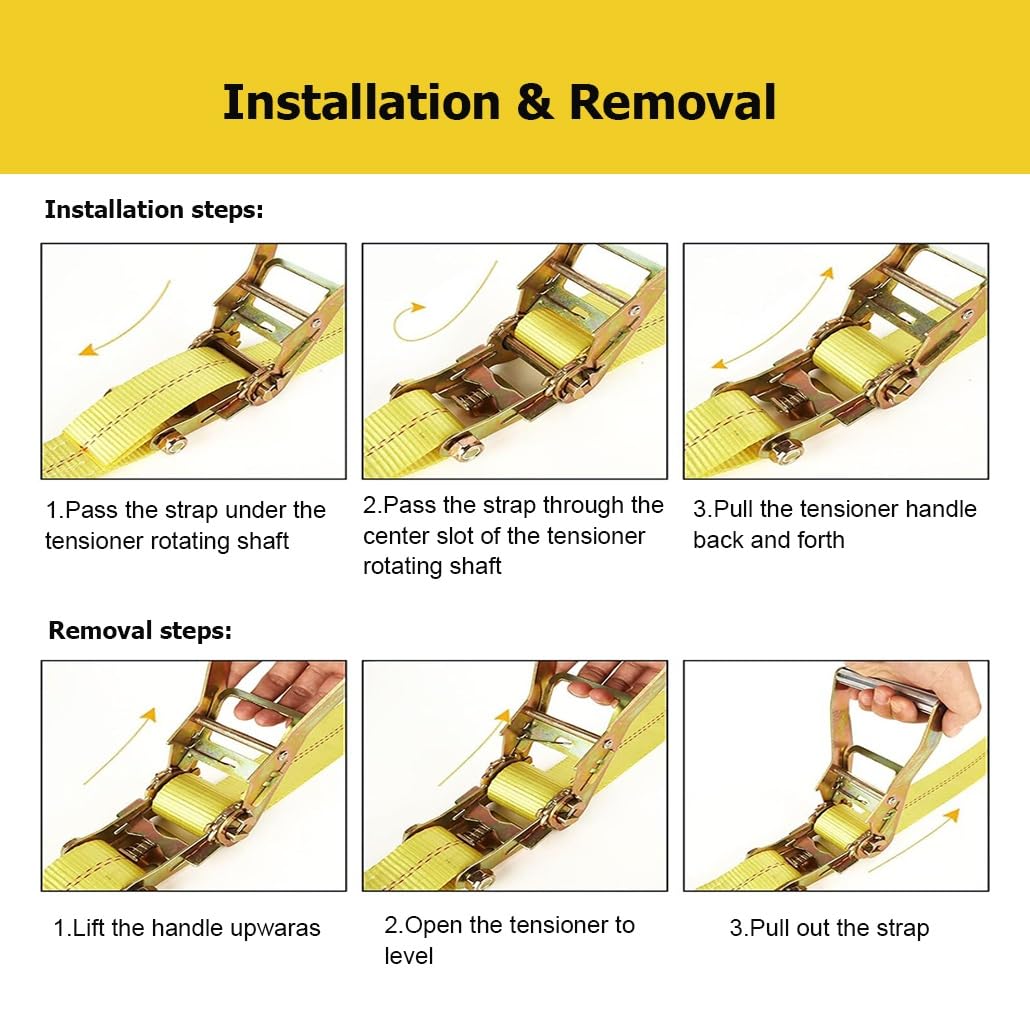 Installation & Removal

Installation steps:

1.Pass the strap under the tensioner rotating shaft

2.Pass the strap through the center slot of the tensioner rotating shaft

3.Pull the tensioner handle back and forth

Removal steps:

1.Lift the handle upwaras

2.Open the tensioner to level

3.Pull out the strap