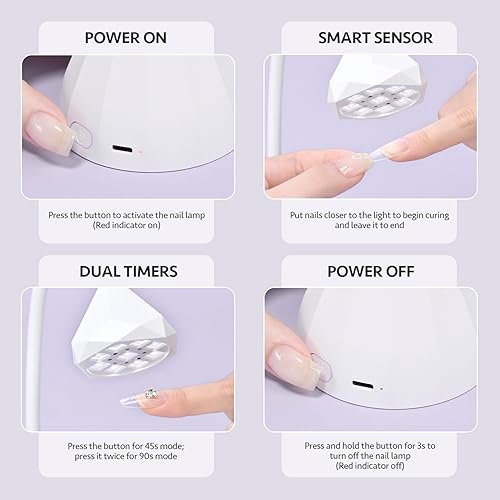 POWER ON

Press the button to activate the nail lamp (Red indicator on)

SMART SENSOR

Put nails closer to the light to begin curing and leave it to end

DUAL TIMERS

Press the button for 45s mode; press it twice for 90s mode

POWER OFF

Press and hold the button for 3s to turn off the nail lamp (Red indicator off)