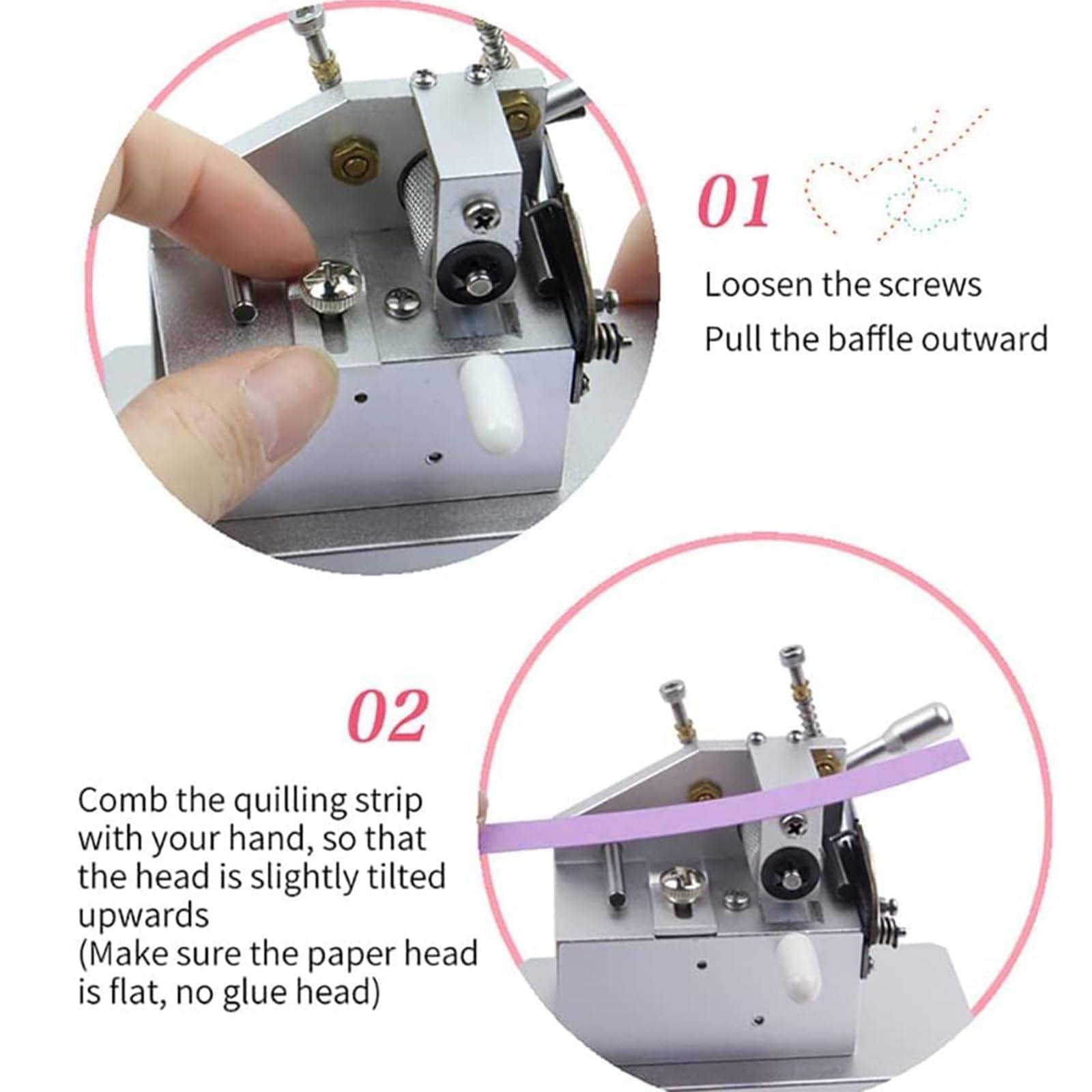 01

Loosen the screws
Pull the baffle outward

02

Comb the quilling strip with your hand, so that the head is slightly tilted upwards
(Make sure the paper head is flat, no glue head)