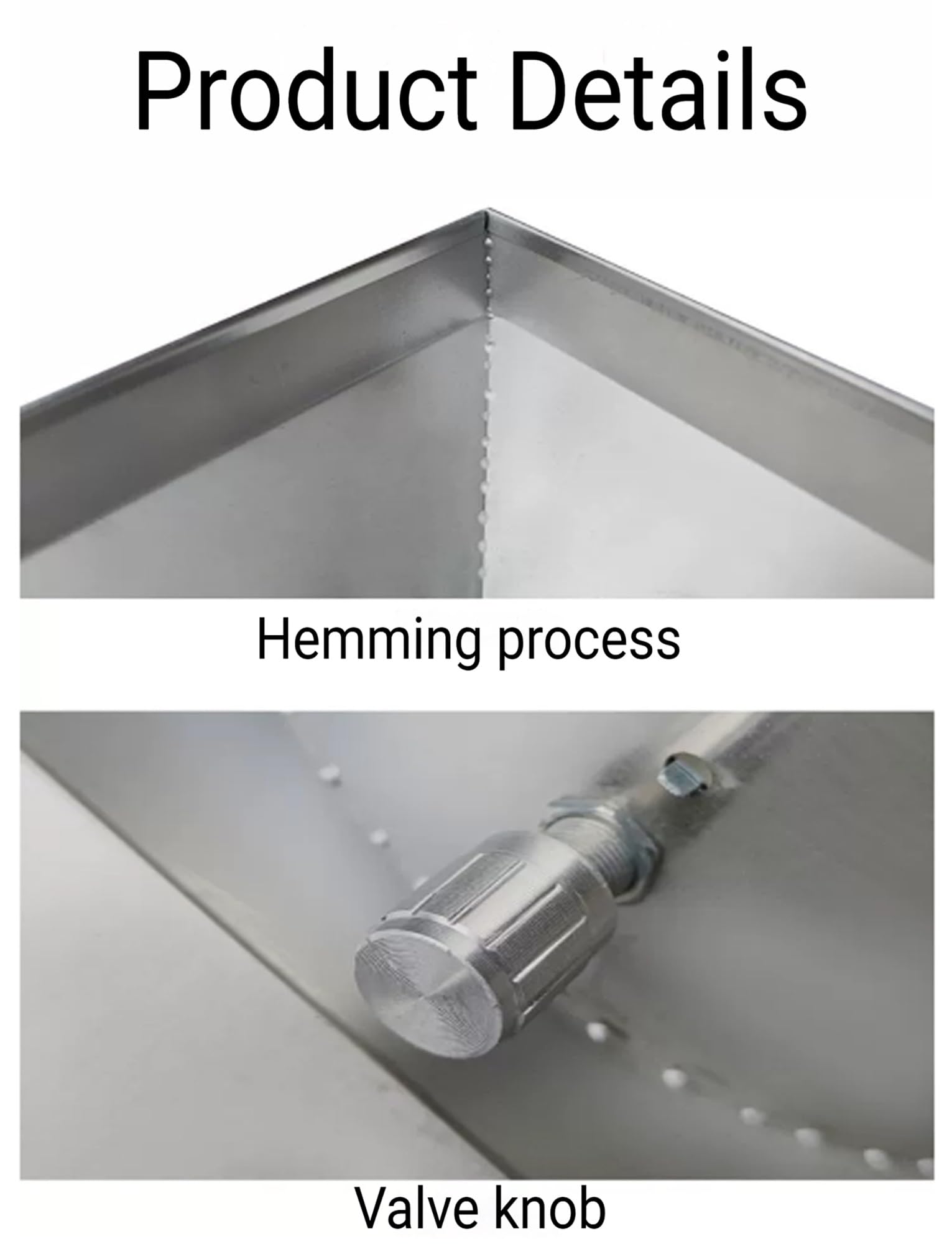 Product Details

Hemming process

Valve knob