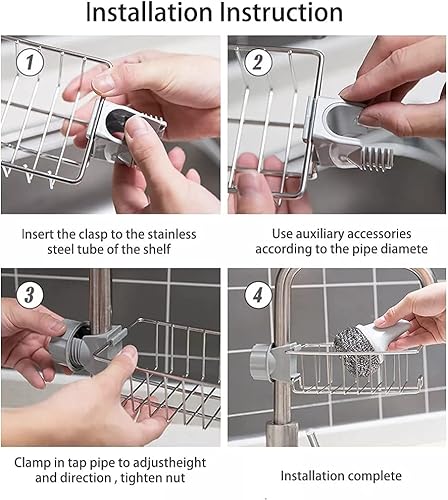 Installation Instruction

1

2

Insert the clasp to the stainless steel tube of the shelf

Use auxiliary accessories according to the pipe diamete

3

4

Clamp in tap pipe to adjustheight and direction , tighten nut

Installation complete