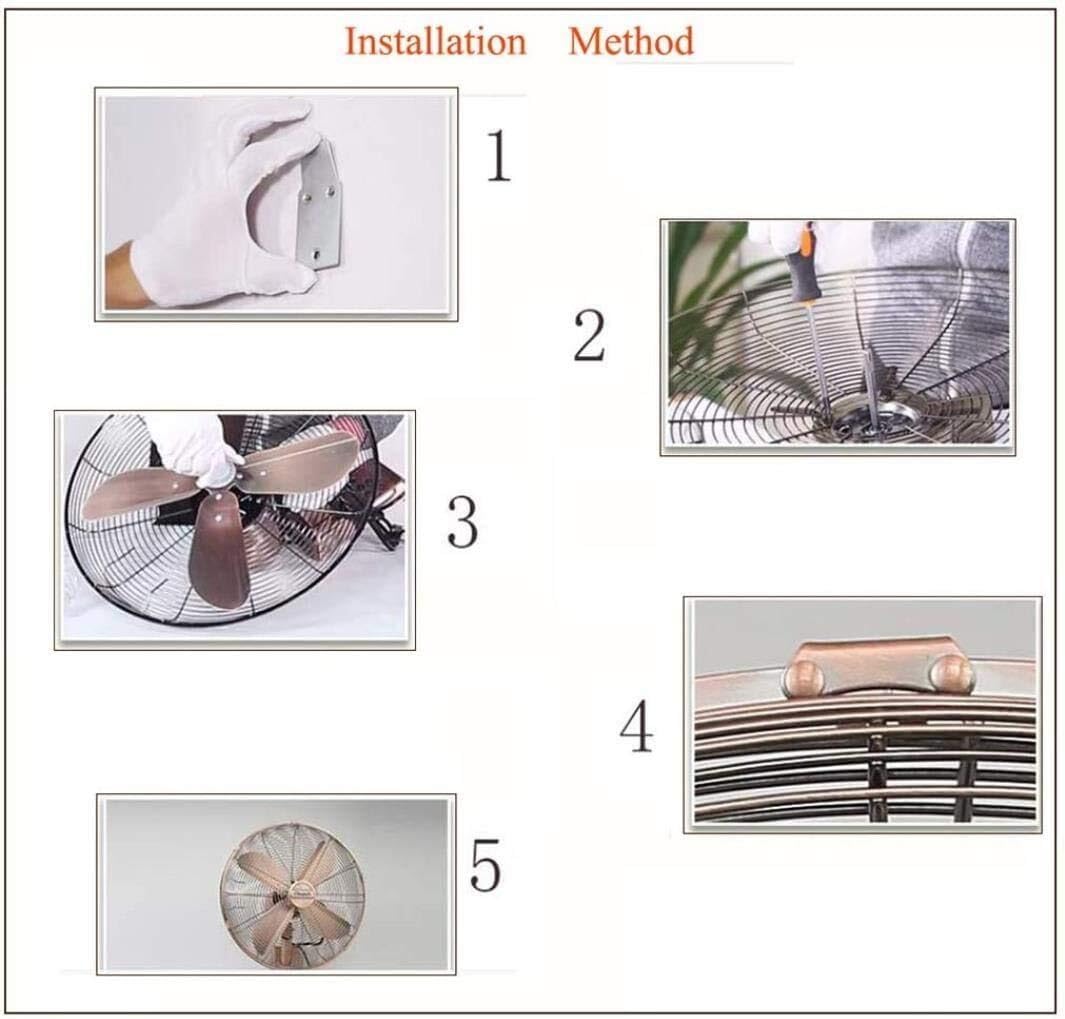 Installation Method

1

2

3

4

5