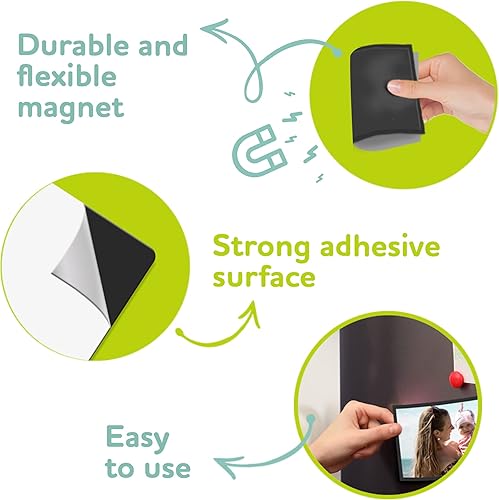 Durable and flexible magnet

Strong adhesive surface

Easy to use