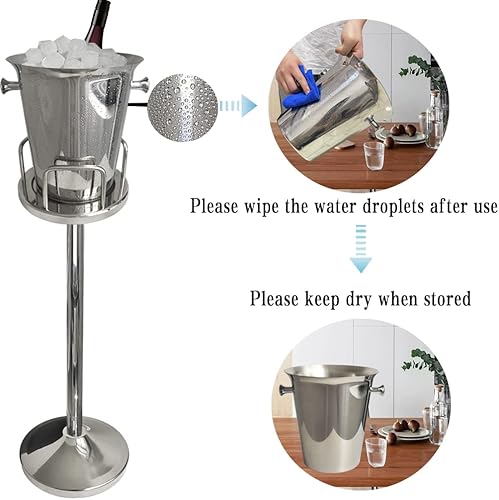 Please wipe the water droplets after use

Please keep dry when stored