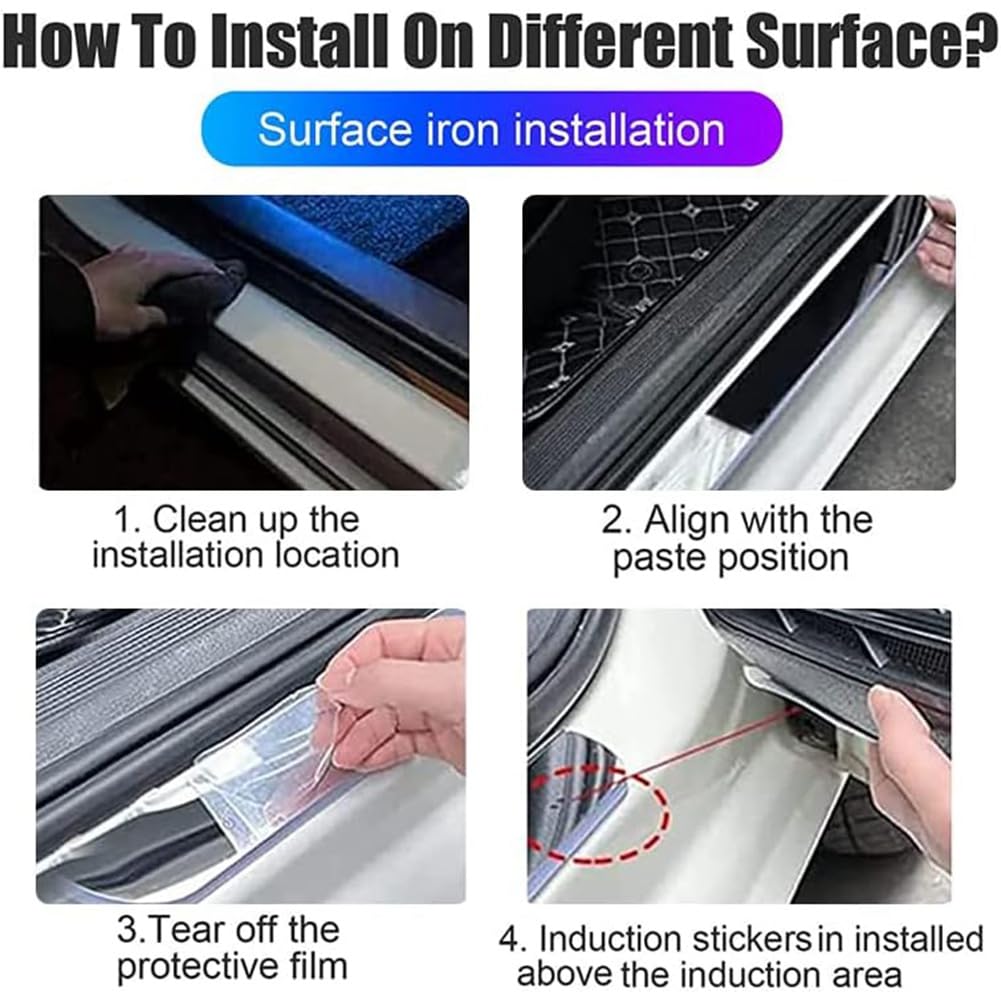 How To Install On Different Surface?

Surface iron installation

1. Clean up the installation location

2. Align with the paste position

3.Tear off the protective film

4. Induction stickers in installed above the induction area