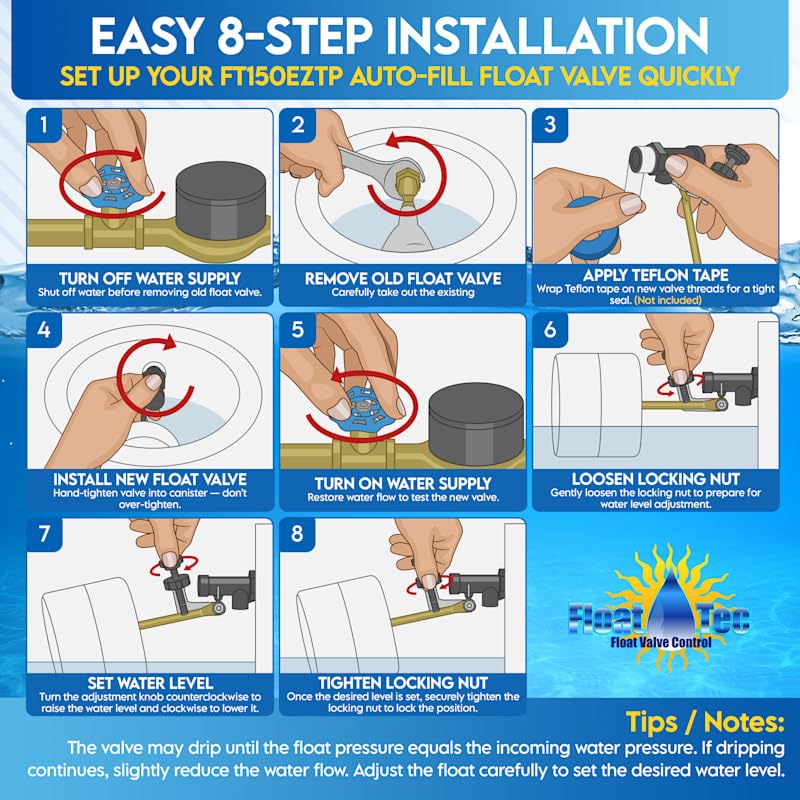 EASY 8-STEP INSTALLATION
SET UP YOUR FT150EZTP AUTO-FILL FLOAT VALVE QUICKLY

1
TURN OFF WATER SUPPLY
Shut off water before removing old float valve.

2
REMOVE OLD FLOAT VALVE
Carefully take out the existing

3
APPLY TEFLON TAPE
Wrap Teflon tape on new valve threads for a tight seal. (Not included)

4
INSTALL NEW FLOAT VALVE
Hand-tighten valve into canister — don't over-tighten.

5
TURN ON WATER SUPPLY
Restore water flow to test the new valve.

6
LOOSEN LOCKING NUT
Gently loosen the locking nut to prepare for water level adjustment.

7
SET WATER LEVEL
Turn the adjustment knob counterclockwise to raise the water level and clockwise to lower it.

8
TIGHTEN LOCKING NUT
Once the desired level is set, securely tighten the locking nut to lock the position.

Float Tec
Float Valve Control

Tips / Notes:
The valve may drip until the float pressure equals the incoming water pressure. If dripping continues, slightly reduce the water flow. Adjust the float carefully to set the desired water level.