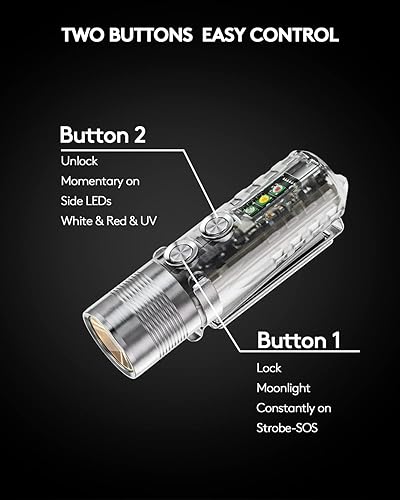 TWO BUTTONS EASY CONTROL

Button 2
Unlock
Momentary on
Side LEDs
White & Red & UV

Button 1
Lock
Moonlight
Constantly on
Strobe-SOS