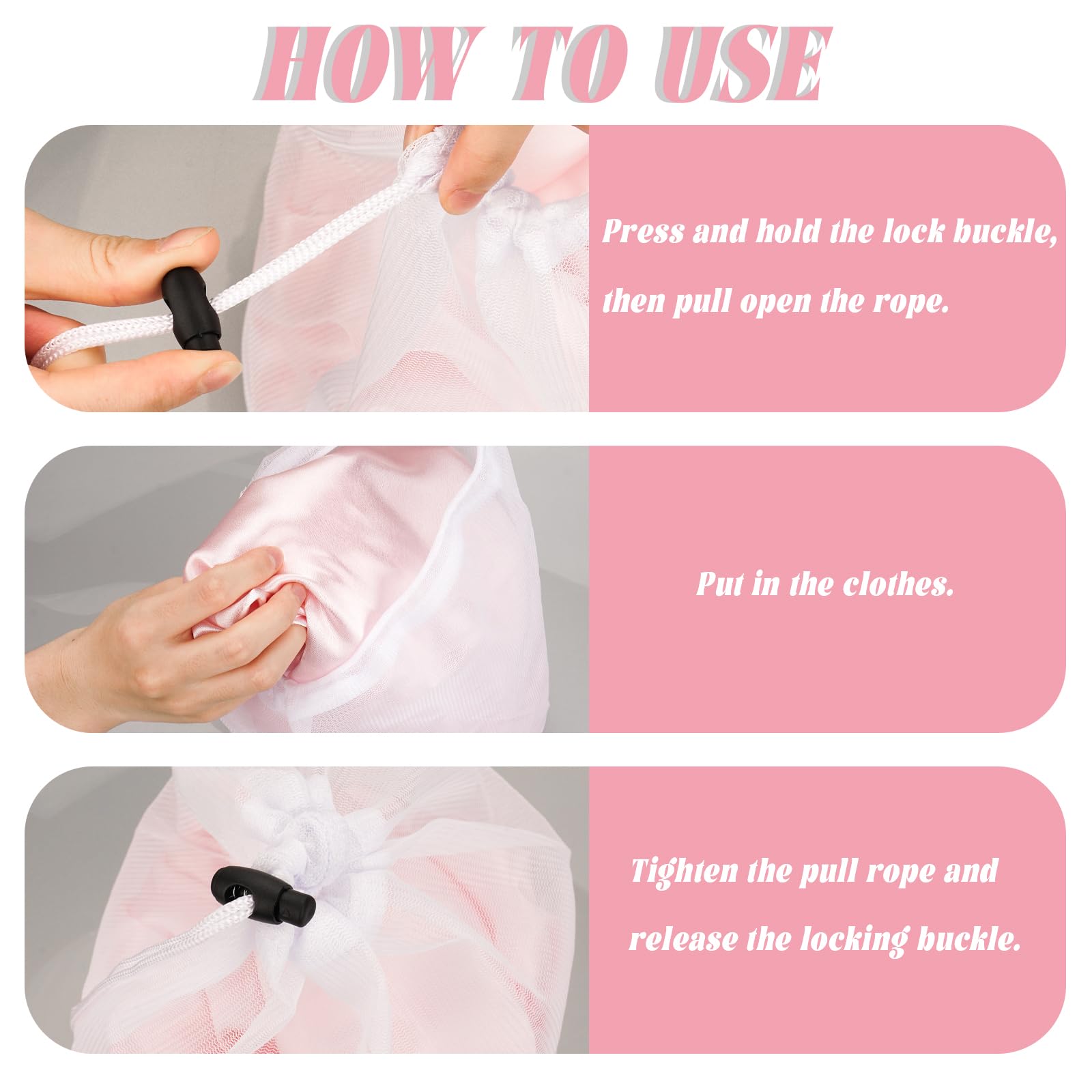 HOW TO USE

Press and hold the lock buckle, then pull open the rope.

Put in the clothes.

Tighten the pull rope and release the locking buckle.