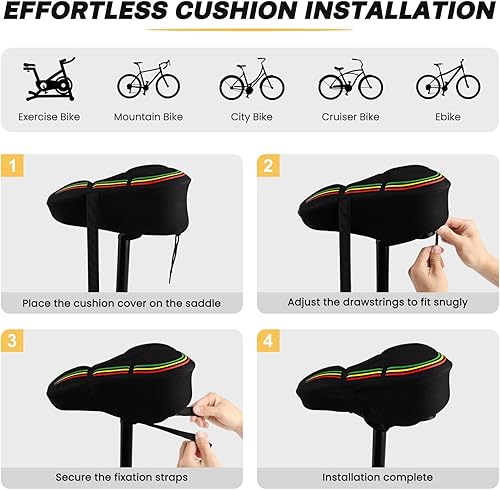 EFFORTLESS CUSHION INSTALLATION

Exercise Bike
Mountain Bike
City Bike
Cruiser Bike
Ebike

1
Place the cushion cover on the saddle

2
Adjust the drawstrings to fit snugly

3
Secure the fixation straps

4
Installation complete