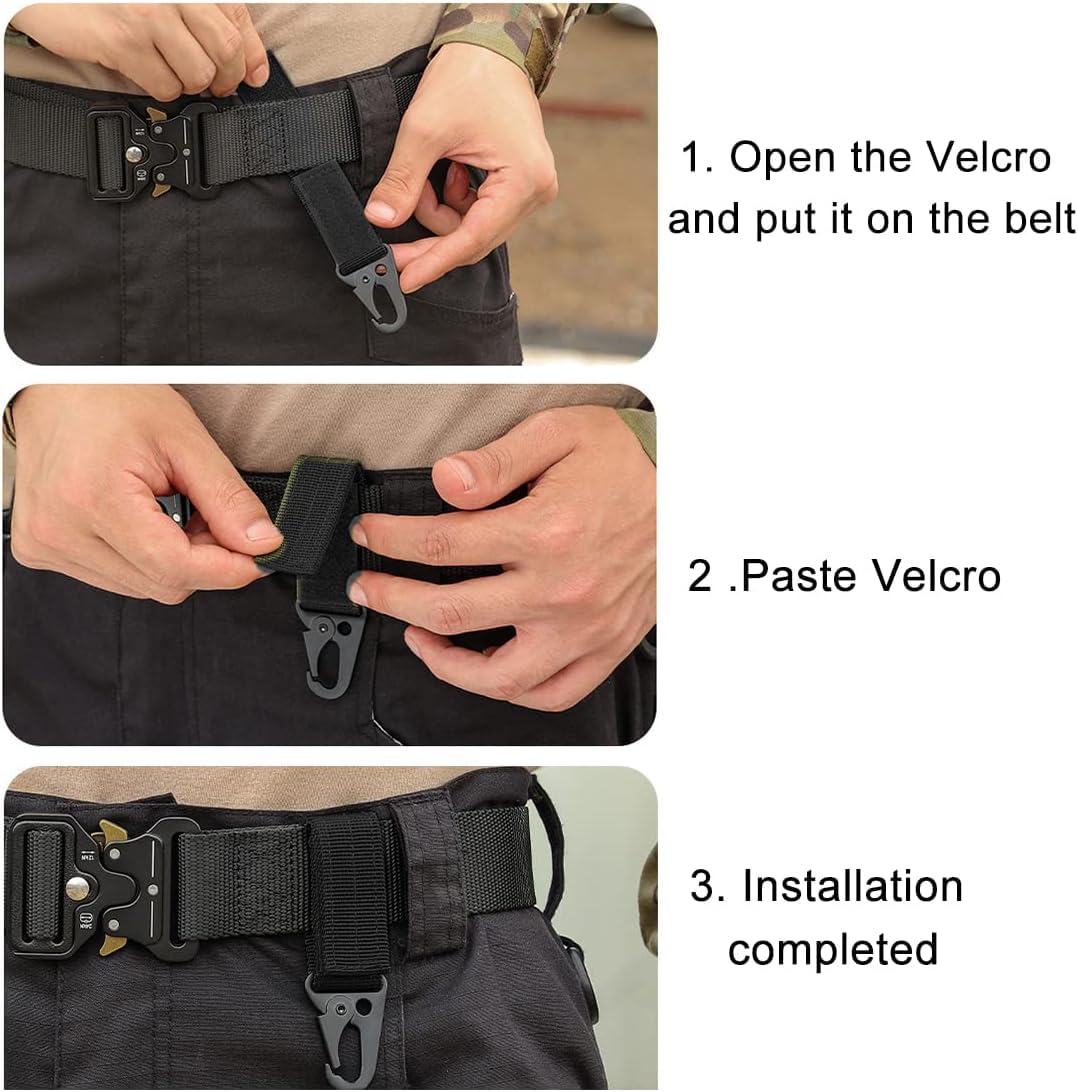 1. Open the Velcro and put it on the belt

2 .Paste Velcro

3. Installation completed