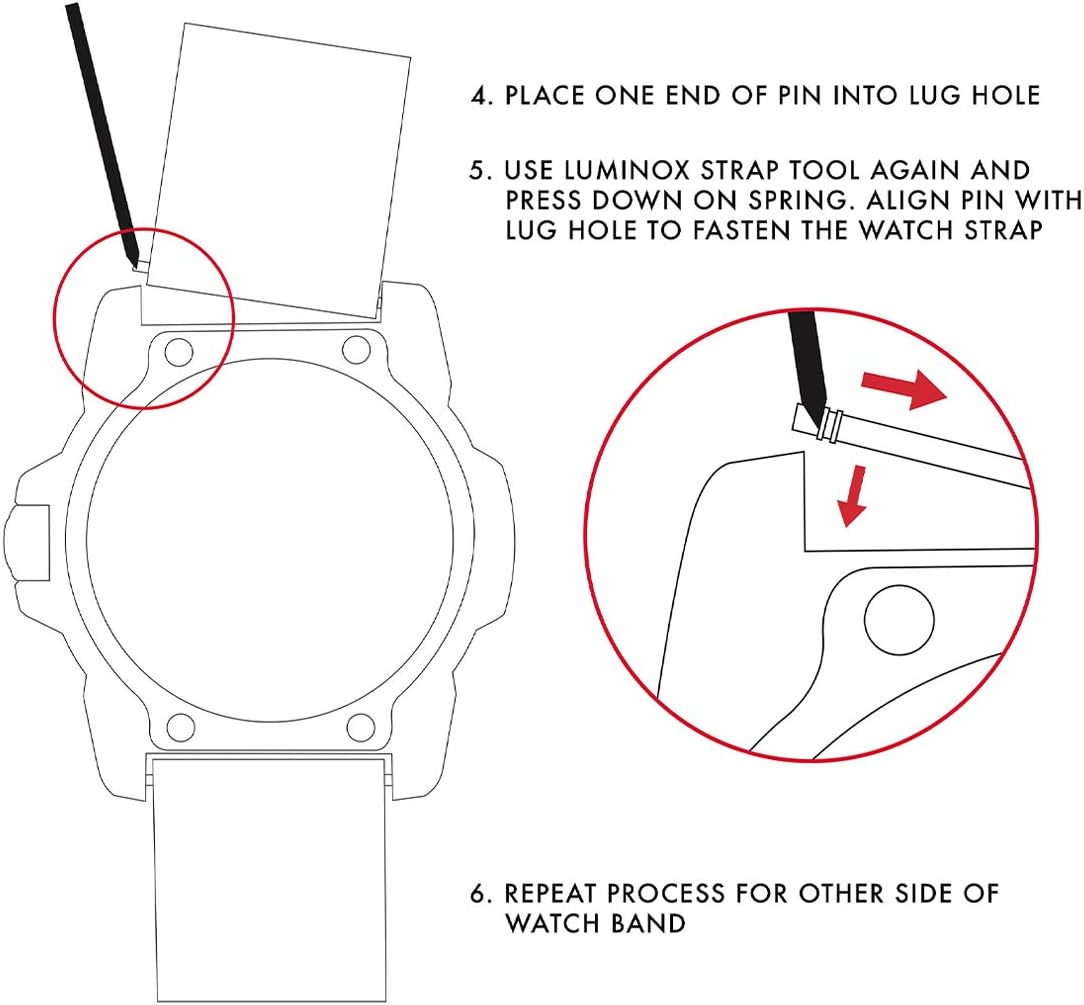 4. PLACE ONE END OF PIN INTO LUG HOLE

5. USE LUMINOX STRAP TOOL AGAIN AND PRESS DOWN ON SPRING. ALIGN PIN WITH LUG HOLE TO FASTEN THE WATCH STRAP

6. REPEAT PROCESS FOR OTHER SIDE OF WATCH BAND