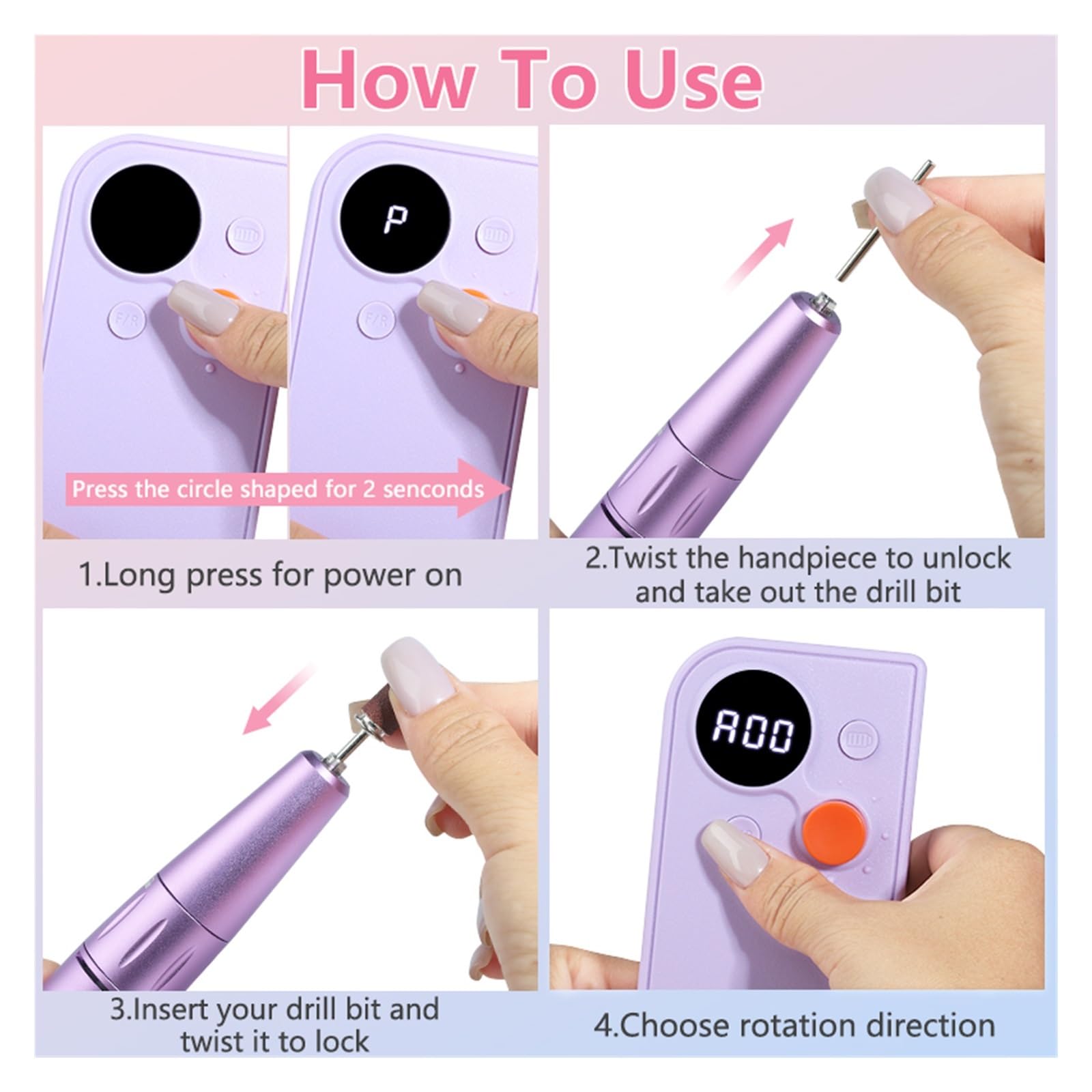 How To Use

P

F/R

F/R

Press the circle shaped for 2 senconds

1.Long press for power on

2.Twist the handpiece to unlock and take out the drill bit

A00

3.Insert your drill bit and twist it to lock

4.Choose rotation direction