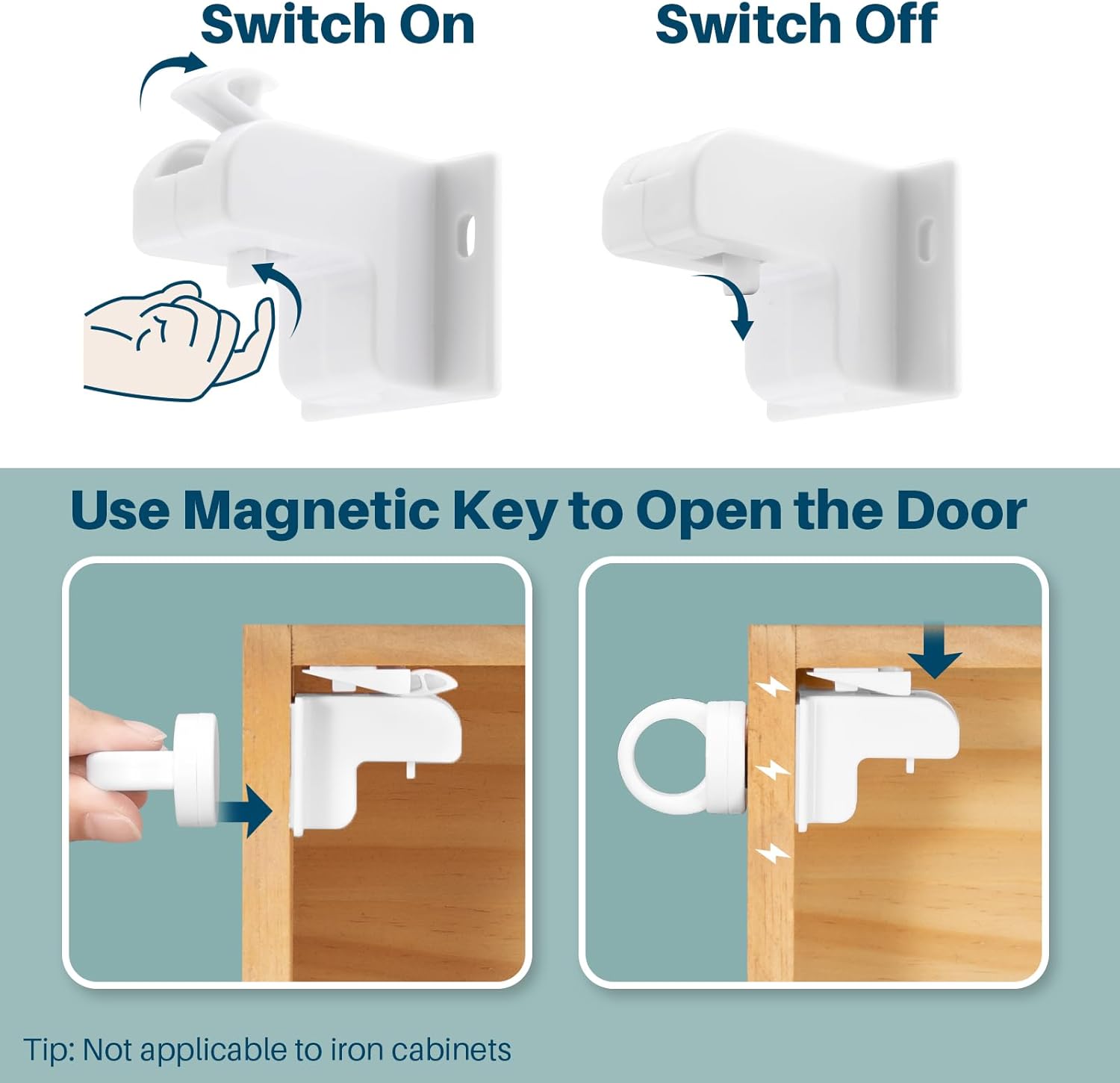 Switch On

Switch Off

Use Magnetic Key to Open the Door

Tip: Not applicable to iron cabinets