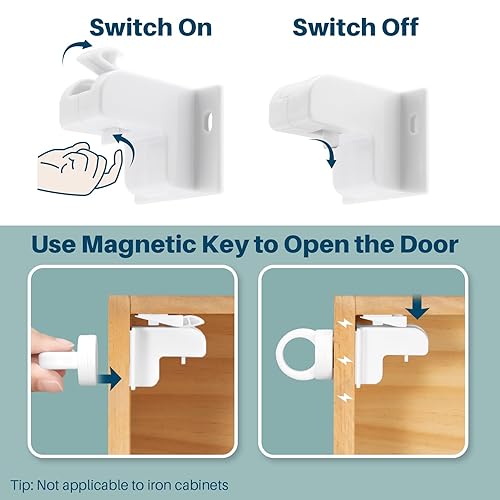 Switch On

Switch Off

Use Magnetic Key to Open the Door

Tip: Not applicable to iron cabinets