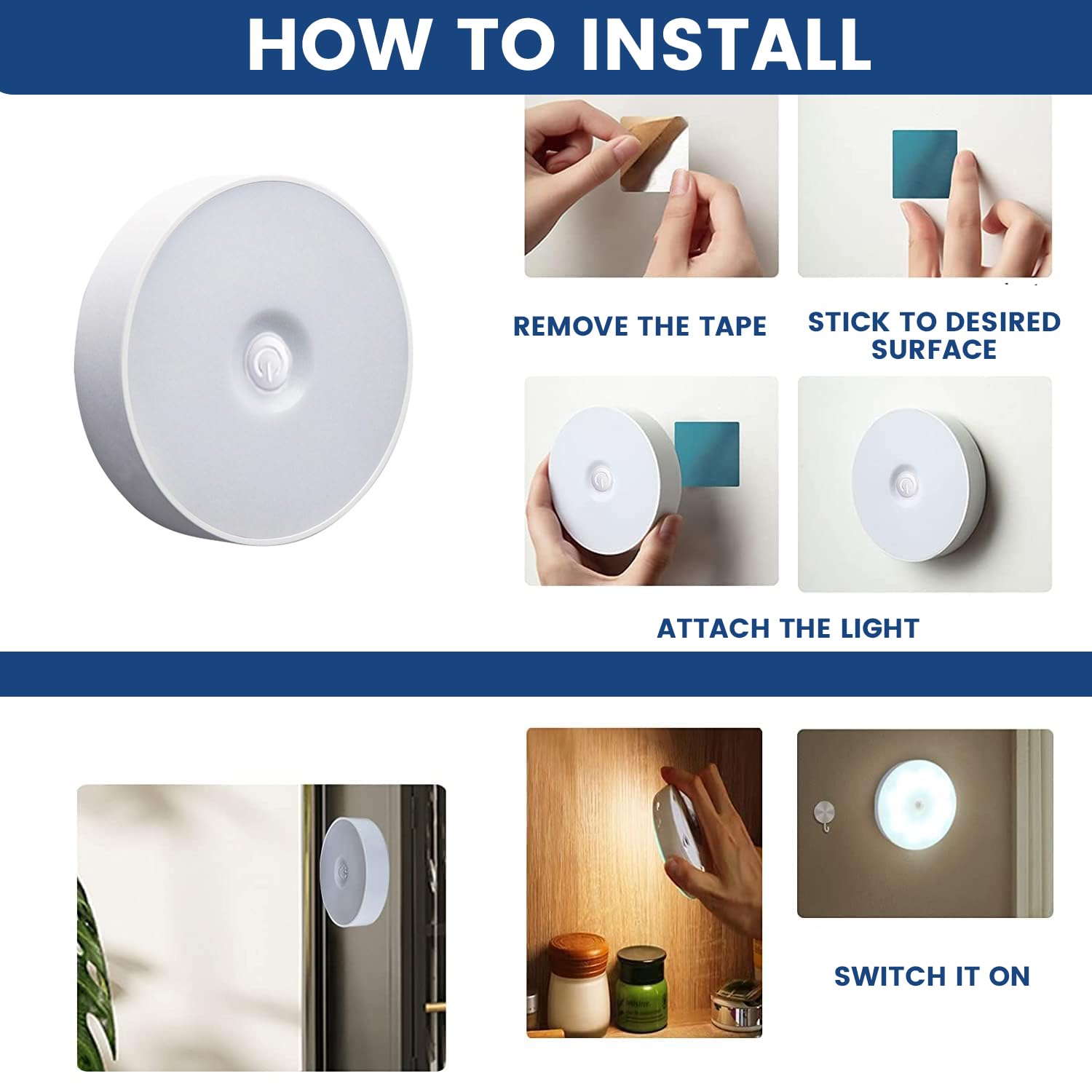 HOW TO INSTALL

REMOVE THE TAPE

STICK TO DESIRED SURFACE

ATTACH THE LIGHT

SWITCH IT ON